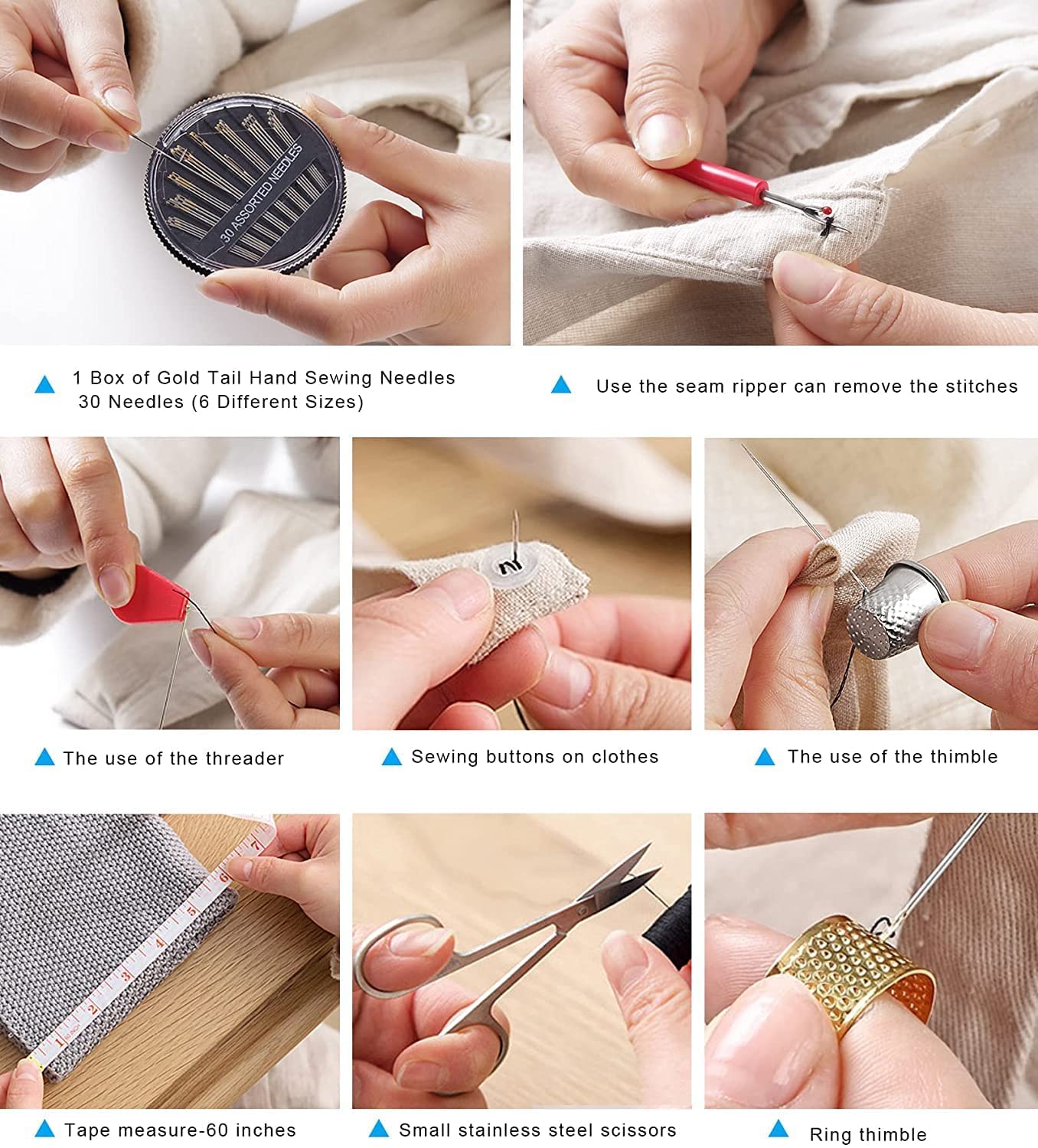 30 ASSORTED NEEDLES

1 Box of Gold Tail Hand Sewing Needles
30 Needles (6 Different Sizes)

Use the seam ripper can remove the stitches

The use of the threader

Sewing buttons on clothes

The use of the thimble

1 2 3 4 5 6 7

Tape measure-60 inches

Small stainless steel scissors

Ring thimble