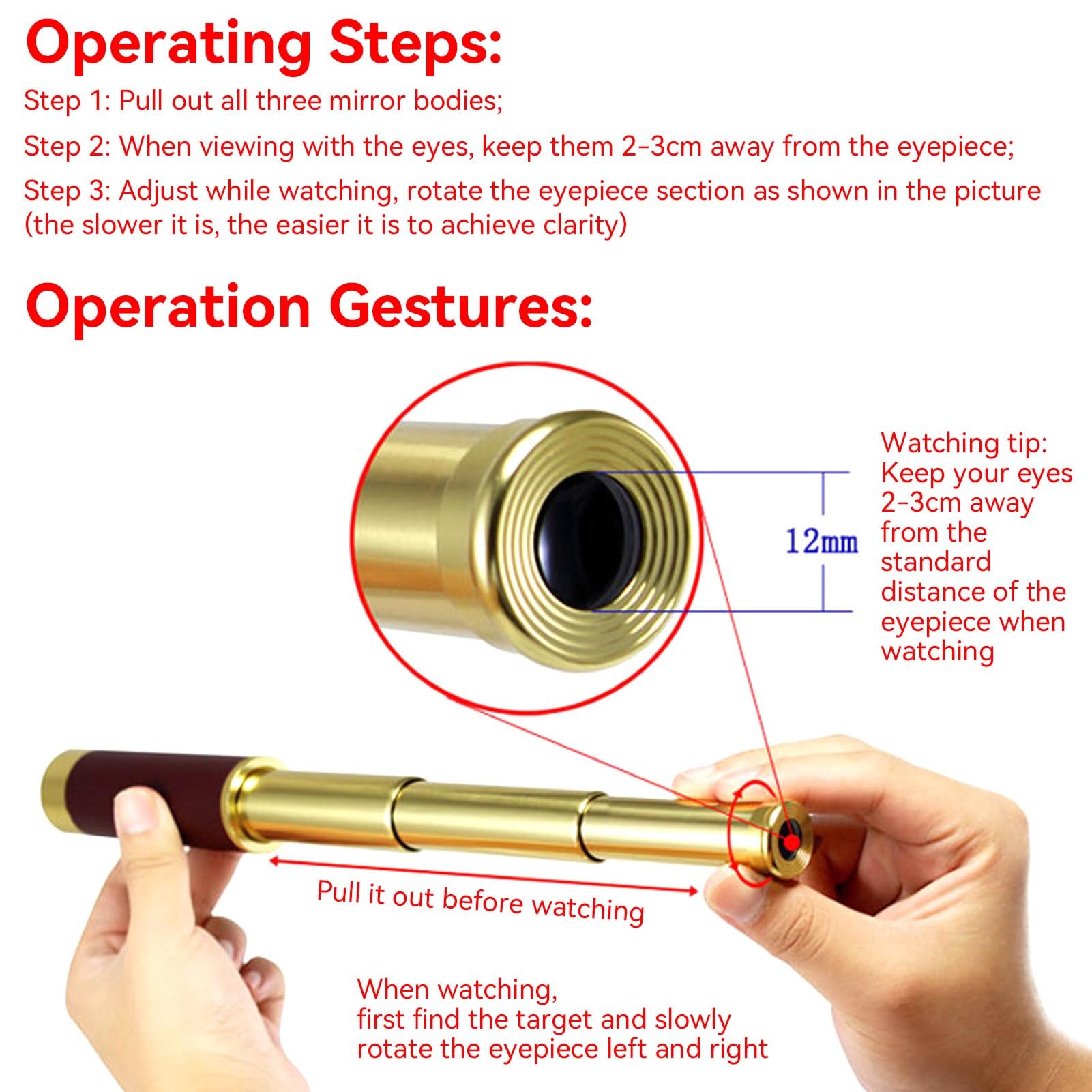 Operating Steps:

Step 1: Pull out all three mirror bodies;

Step 2: When viewing with the eyes, keep them 2-3cm away from the eyepiece;

Step 3: Adjust while watching, rotate the eyepiece section as shown in the picture (the slower it is, the easier it is to achieve clarity)

Operation Gestures:

12mm

Watching tip: Keep your eyes 2-3cm away from the standard distance of the eyepiece when watching

Pull it out before watching

When watching, first find the target and slowly rotate the eyepiece left and right