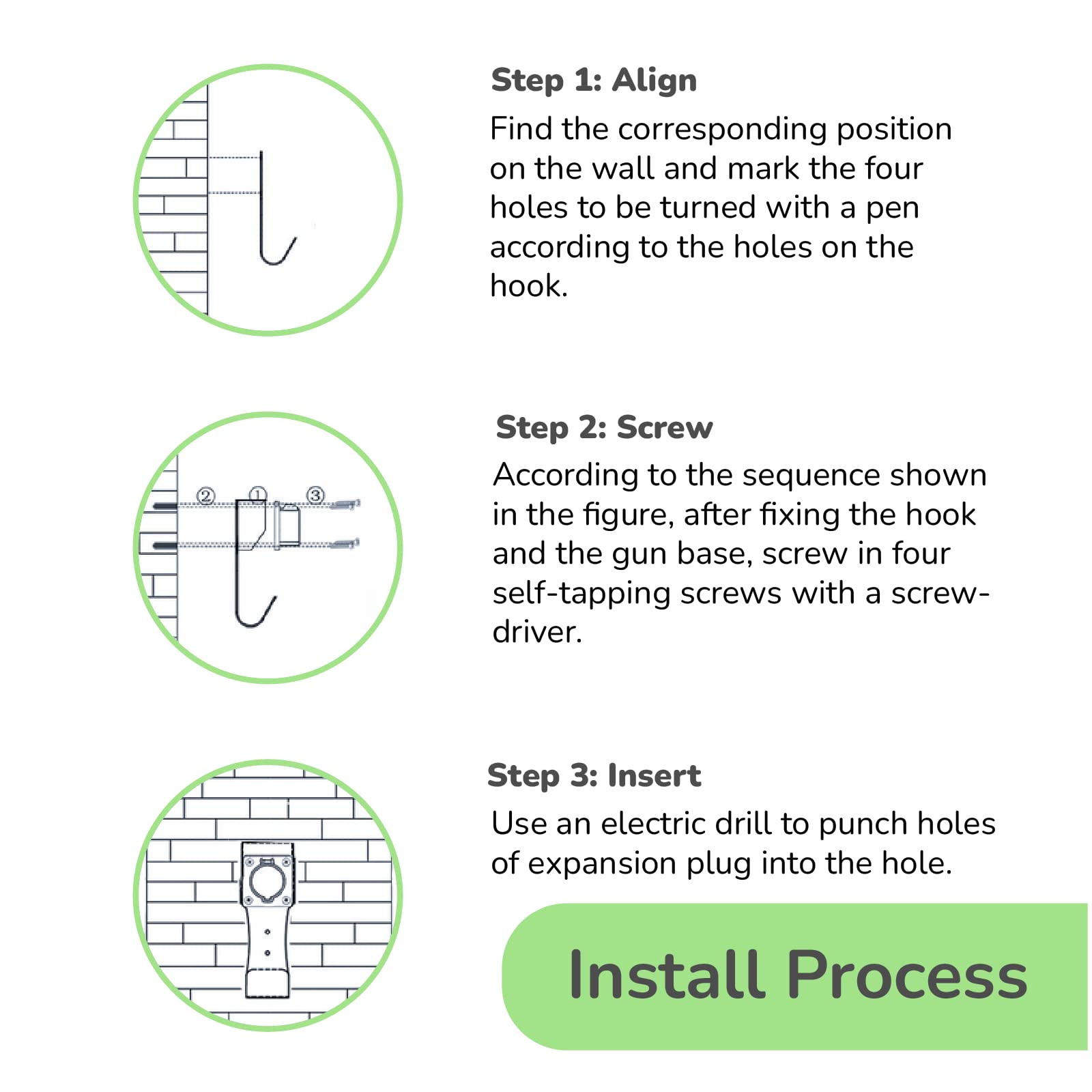 Step 1: Align

Find the corresponding position on the wall and mark the four holes to be turned with a pen according to the holes on the hook.

②
①
③

Step 2: Screw

According to the sequence shown in the figure, after fixing the hook and the gun base, screw in four self-tapping screws with a screwdriver.

Step 3: Insert

Use an electric drill to punch holes of expansion plug into the hole.

Install Process