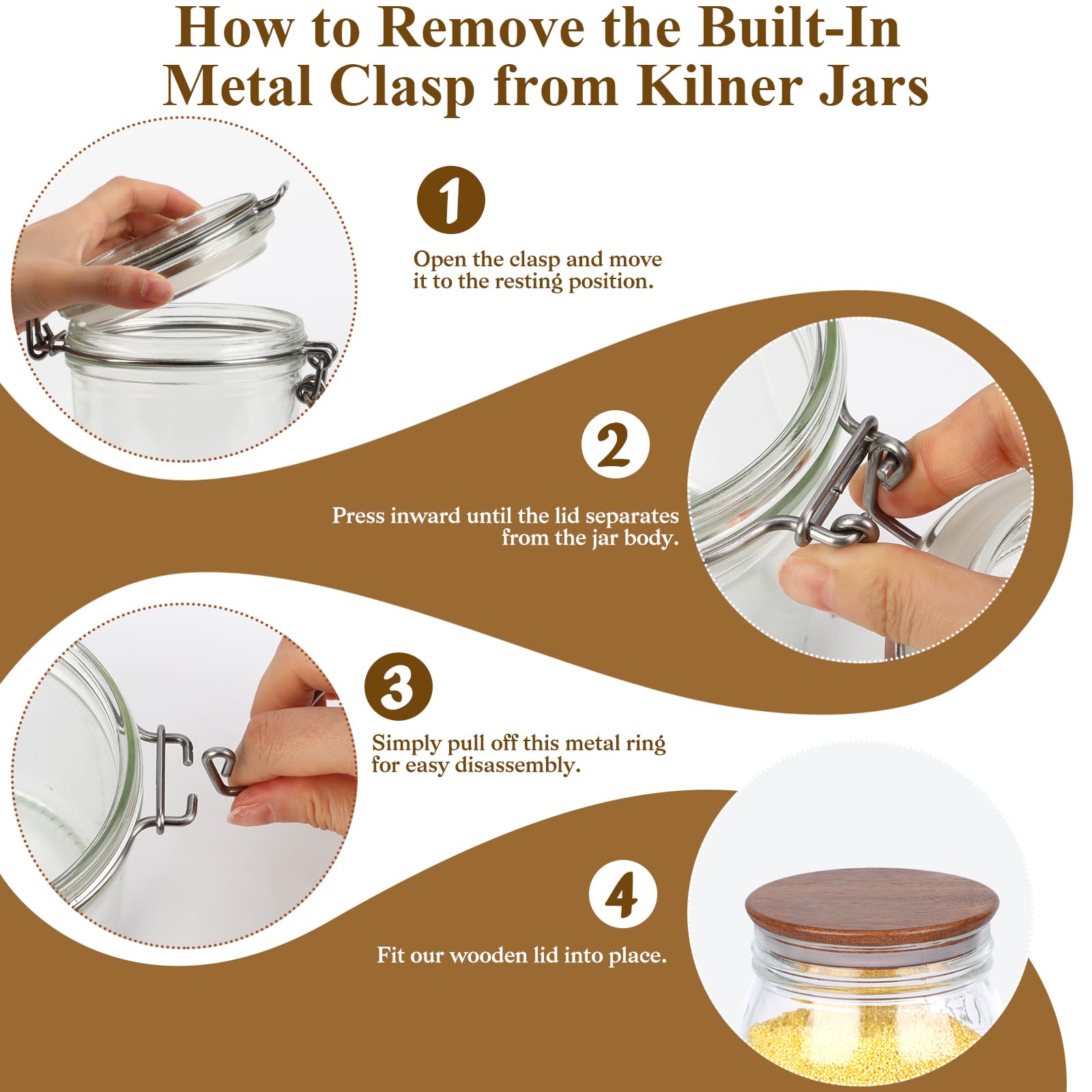 How to Remove the Built-In Metal Clasp from Kilner Jars

1

Open the clasp and move it to the resting position.

2

Press inward until the lid separates from the jar body.

3

Simply pull off this metal ring for easy disassembly.

4

Fit our wooden lid into place.