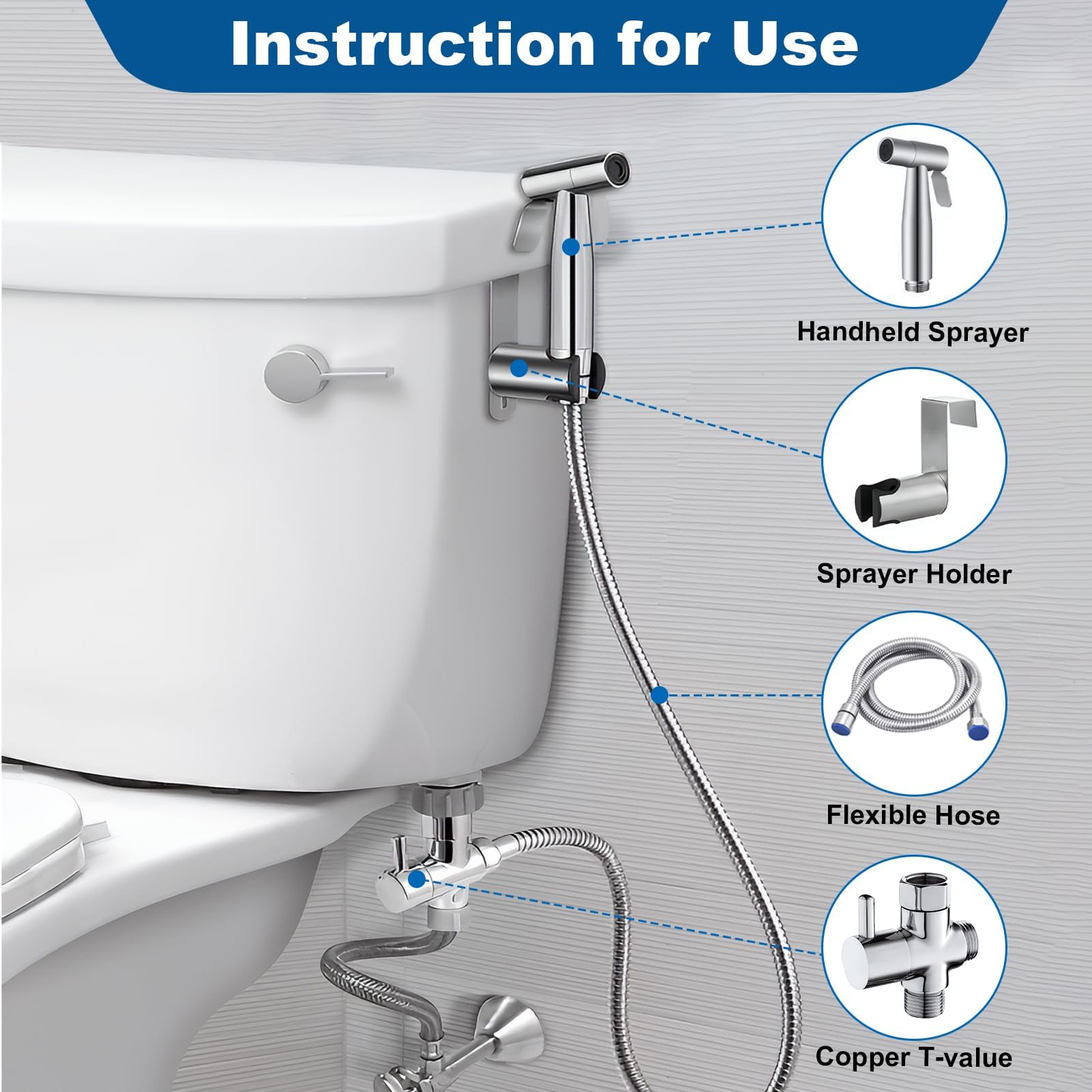 Instruction for Use

Handheld Sprayer

Sprayer Holder

Flexible Hose

Copper T-value