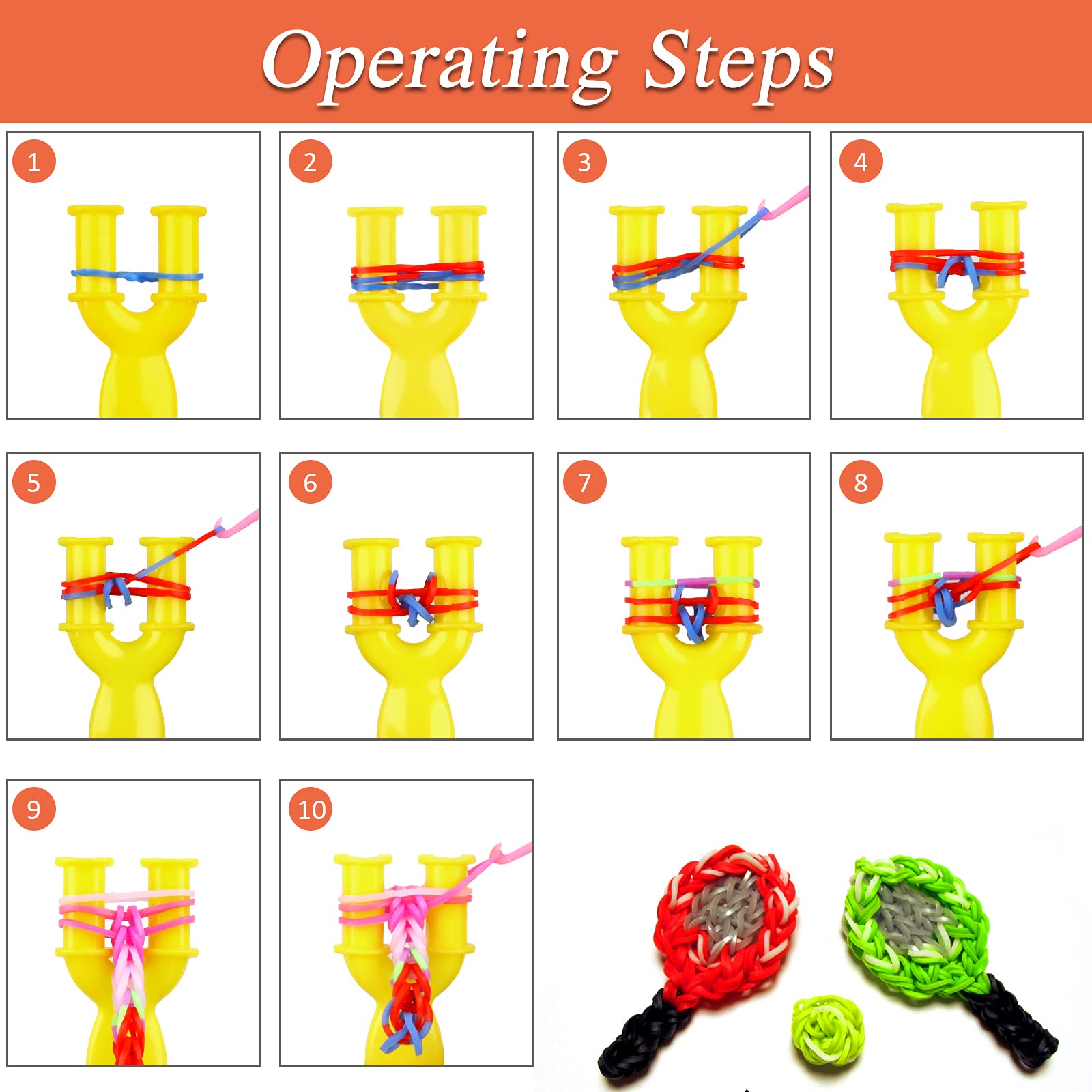 Operating Steps

1

2

3

4

5

6

7

8

9

10