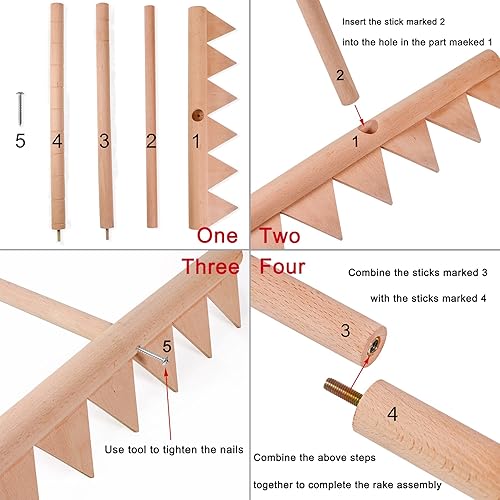 5 4 3 2 1

One

Insert the stick marked 2

into the hole in the part maeked 1

2

1

Two

Three

5

Use tool to tighten the nails

Four

Combine the sticks marked 3

with the sticks marked 4

3

4

Combine the above steps

together to complete the rake assembly