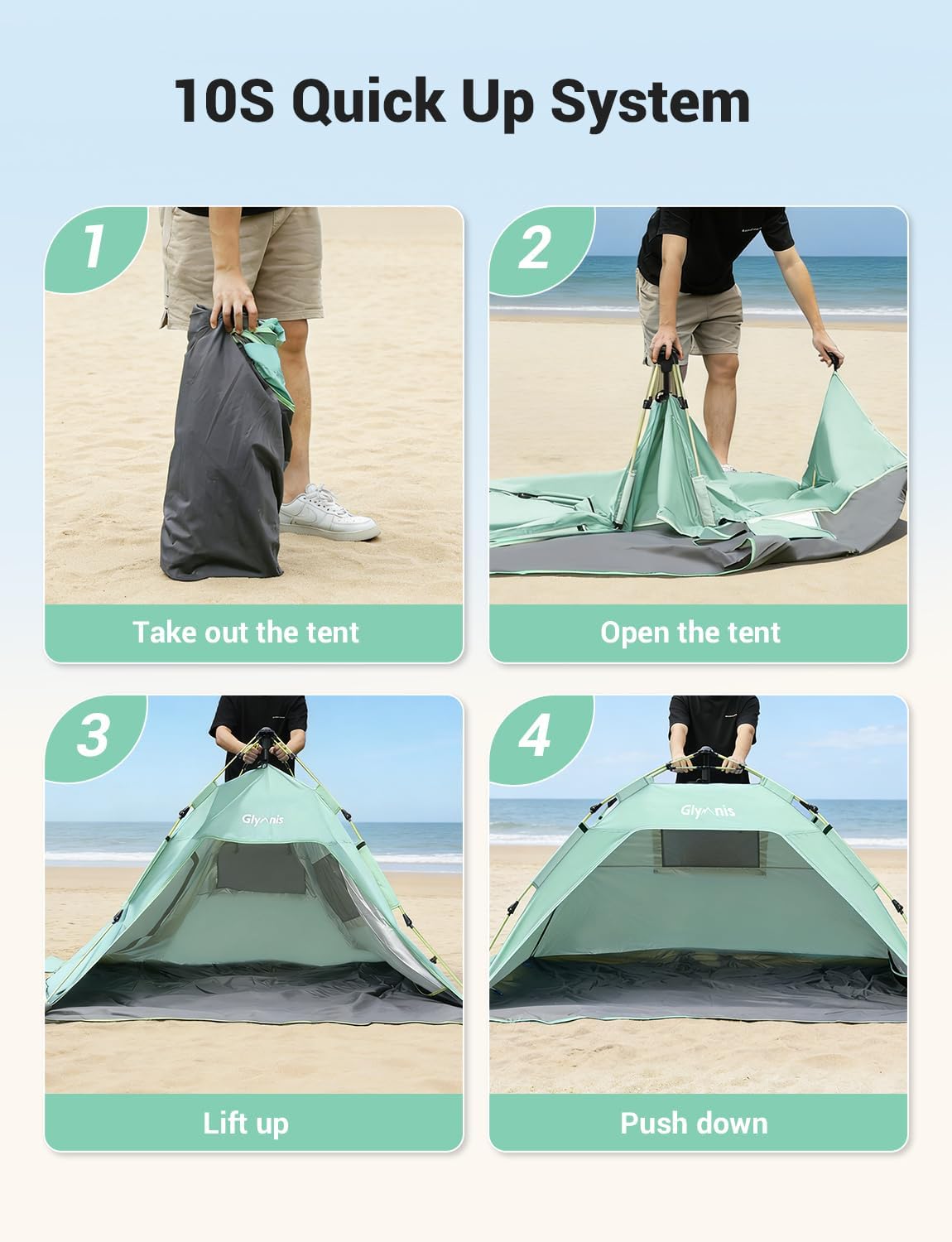 10S Quick Up System

1

Take out the tent

2

Open the tent

3

Glymnis

Lift up

4

Glymnis

Push down