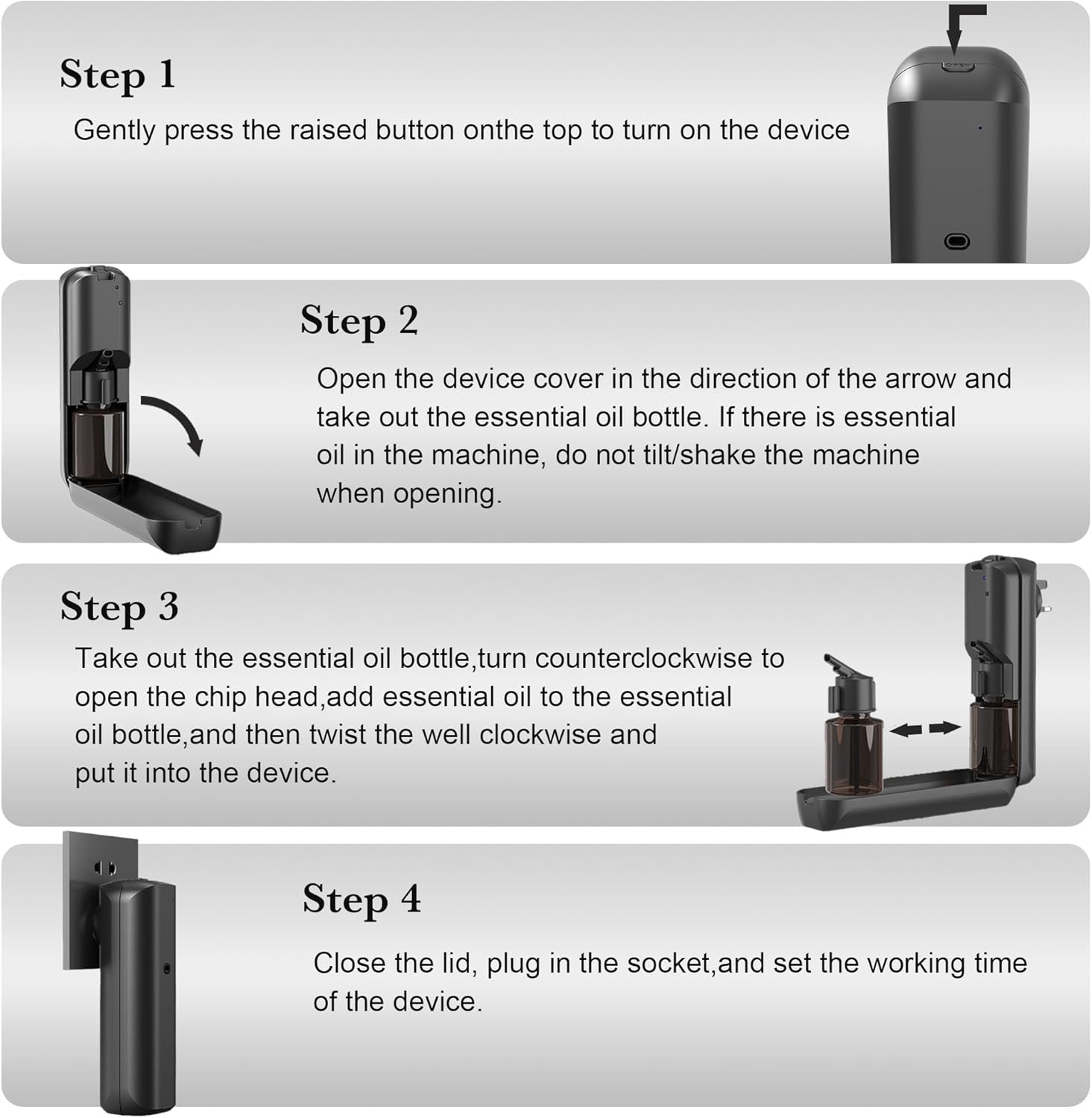 Step 1

Gently press the raised button onthe top to turn on the device

Step 2

Open the device cover in the direction of the arrow and take out the essential oil bottle. If there is essential oil in the machine, do not tilt/shake the machine when opening.

Step 3

Take out the essential oil bottle,turn counterclockwise to open the chip head,add essential oil to the essential oil bottle,and then twist the well clockwise and put it into the device.

Step 4

Close the lid, plug in the socket,and set the working time of the device.