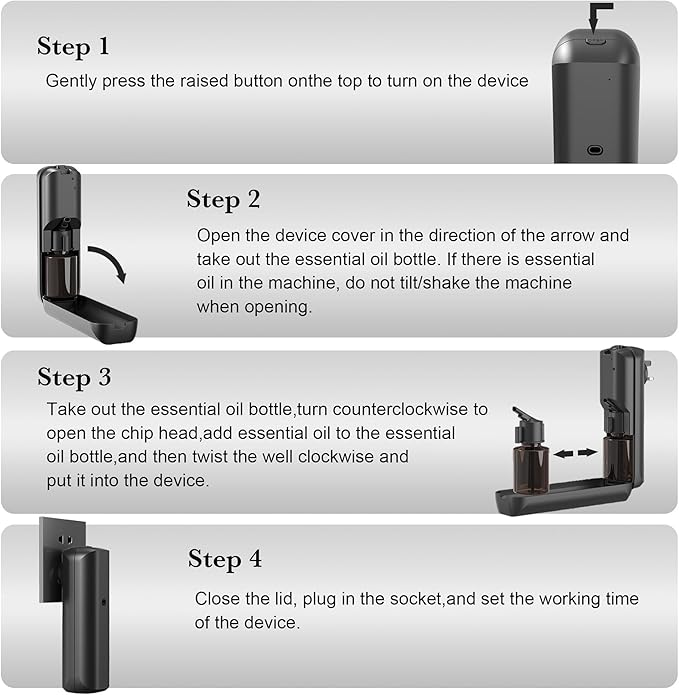 Step 1
Gently press the raised button onthe top to turn on the device

Step 2
Open the device cover in the direction of the arrow and take out the essential oil bottle. If there is essential oil in the machine, do not tilt/shake the machine when opening.

Step 3
Take out the essential oil bottle,turn counterclockwise to open the chip head,add essential oil to the essential oil bottle,and then twist the well clockwise and put it into the device.

Step 4
Close the lid, plug in the socket,and set the working time of the device.