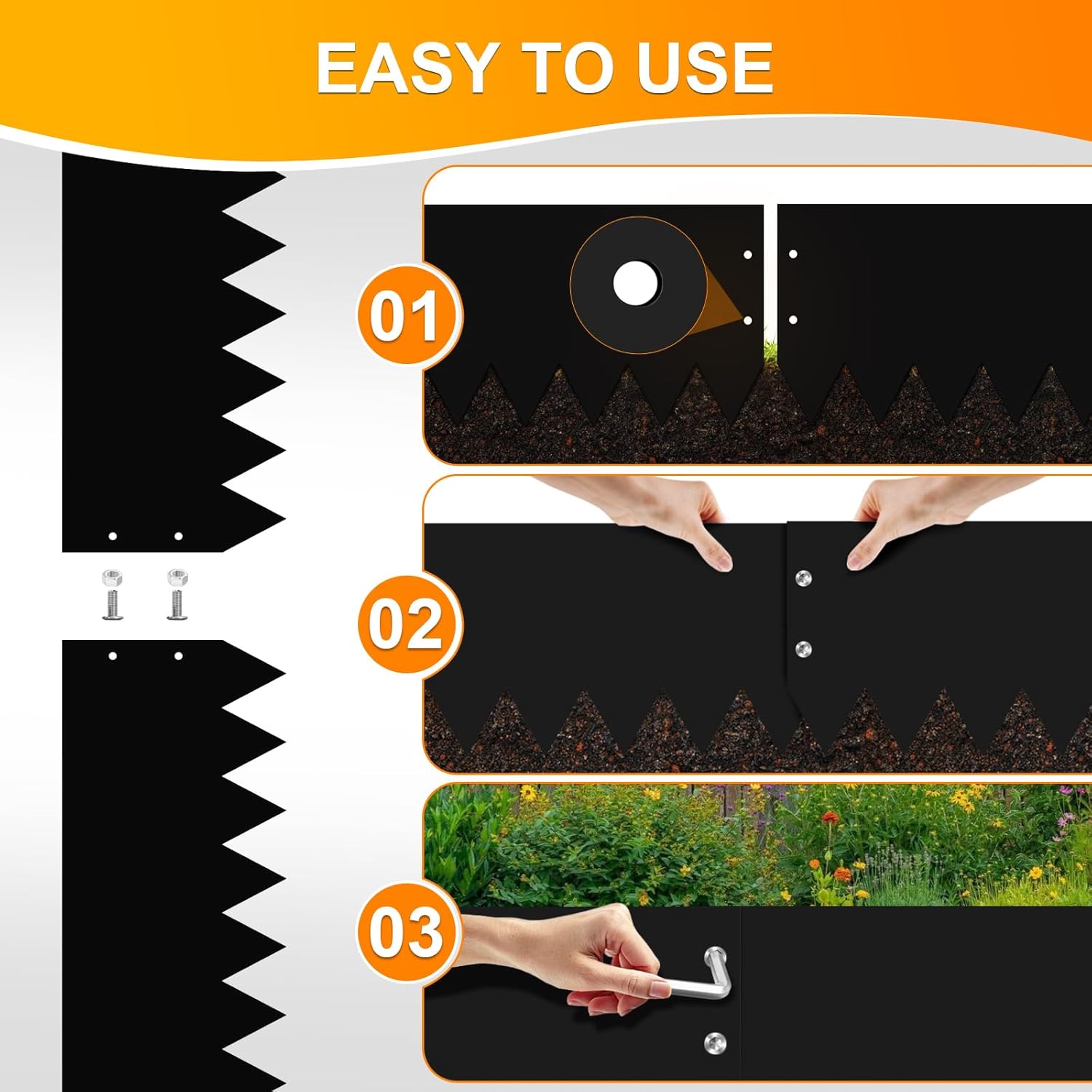 EASY TO USE

01

02

03