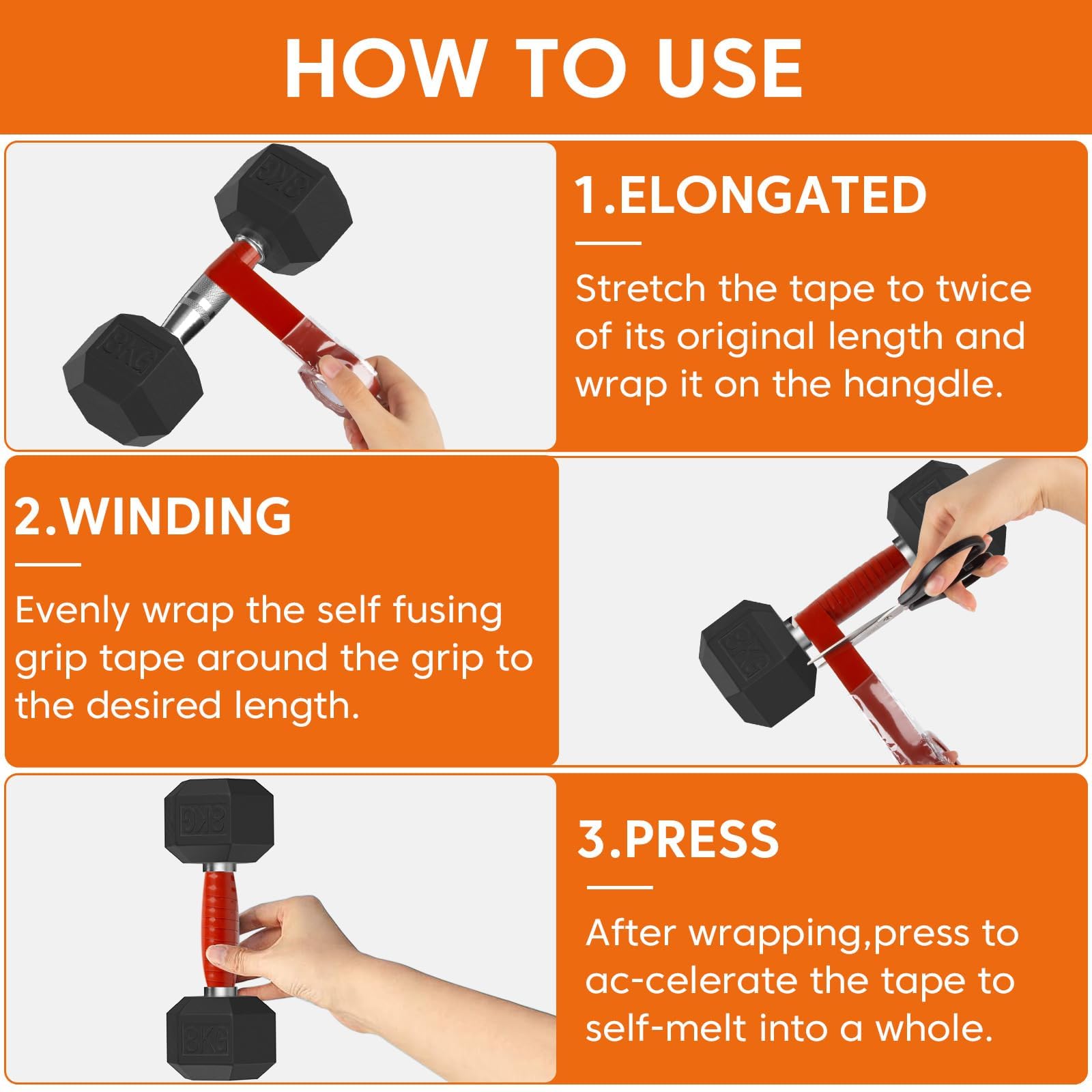 HOW TO USE

3KG

3KG

1.ELONGATED

Stretch the tape to twice of its original length and wrap it on the hangdle.

2.WINDING

Evenly wrap the self fusing grip tape around the grip to the desired length.

3KG

3KG

3KG

3.PRESS

After wrapping,press to ac-celerate the tape to self-melt into a whole.