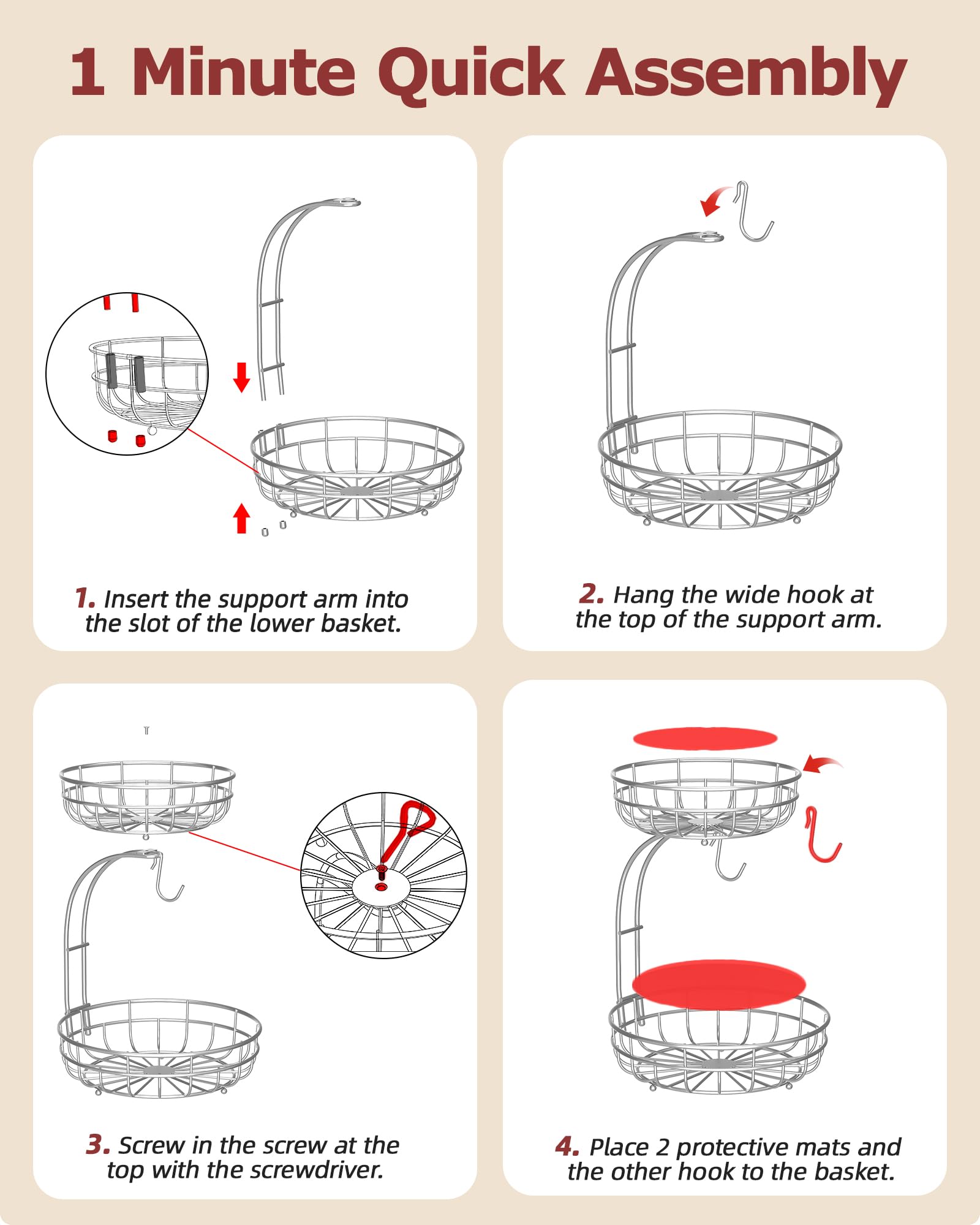 1 Minute Quick Assembly

1. Insert the support arm into the slot of the lower basket.

2. Hang the wide hook at the top of the support arm.

3. Screw in the screw at the top with the screwdriver.

4. Place 2 protective mats and the other hook to the basket.