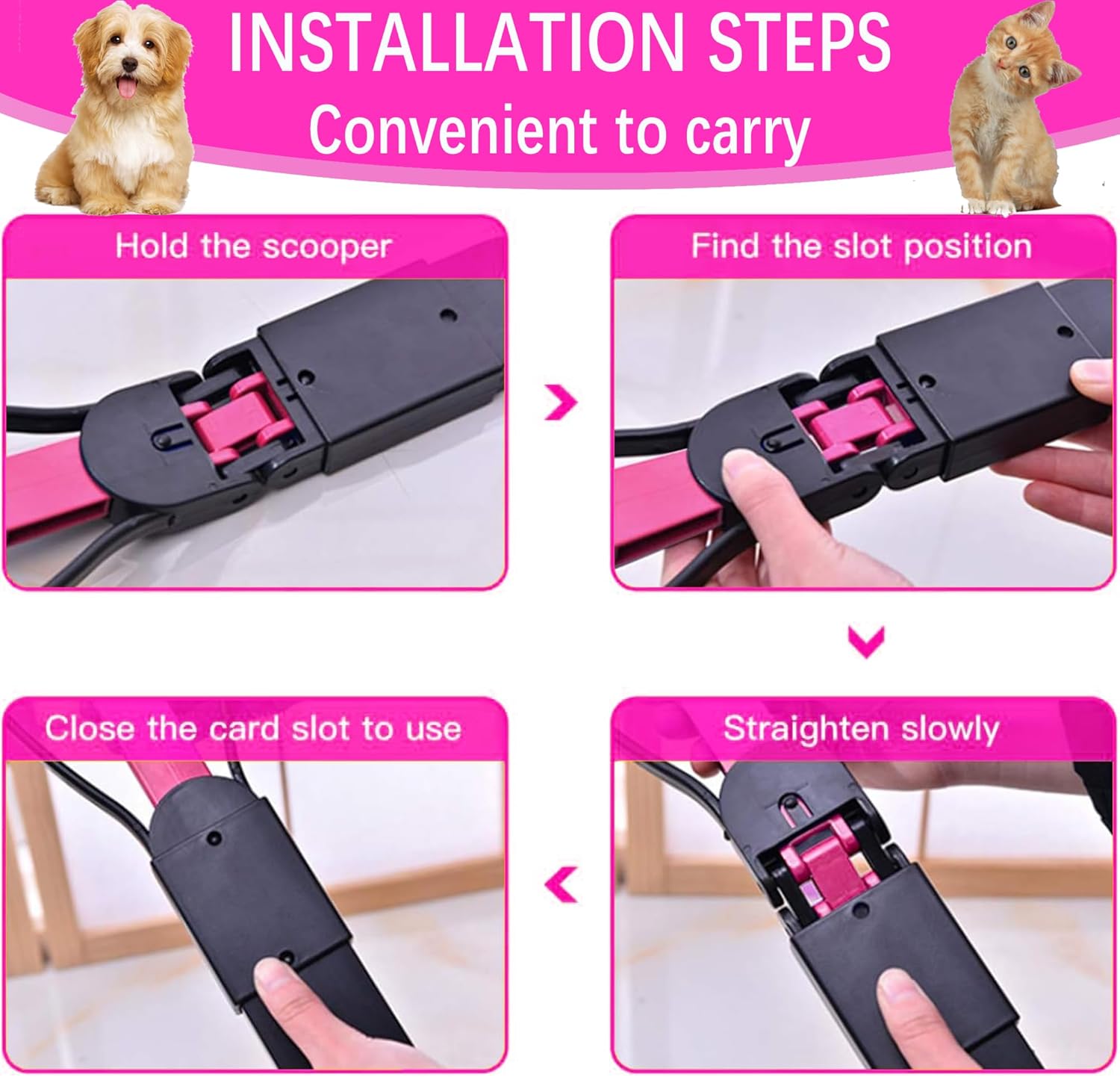 INSTALLATION STEPS
Convenient to carry

Hold the scooper

Find the slot position

Straighten slowly

Close the card slot to use