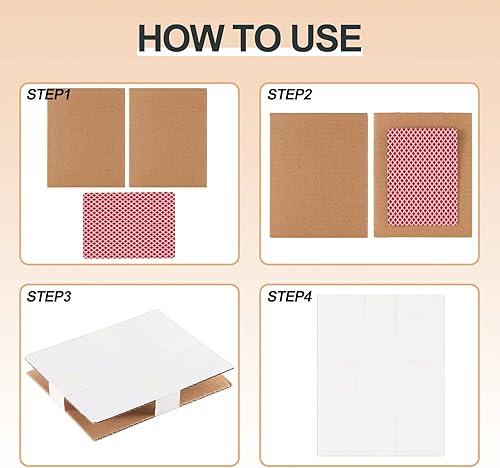 HOW TO USE

STEP1

STEP2

STEP3

STEP4