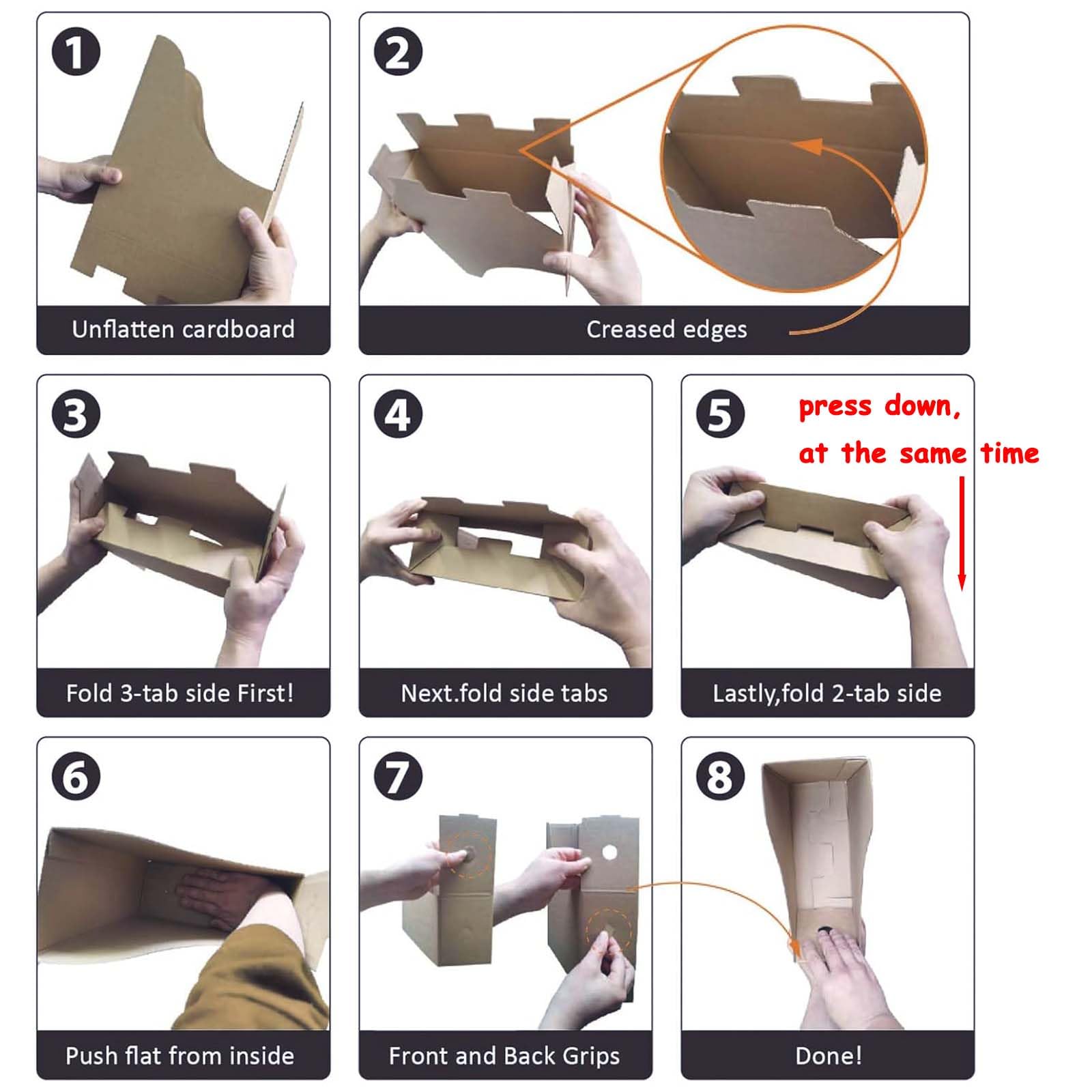 1
Unflatten cardboard

2
Creased edges

3
Fold 3-tab side First!

4
Next.fold side tabs

5
press down,
at the same time
Lastly,fold 2-tab side

6
Push flat from inside

7
Front and Back Grips

8
Done!