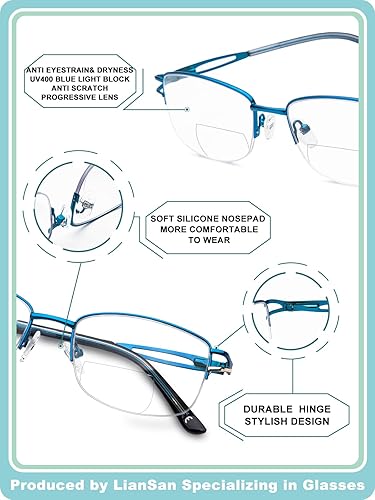 ANTI EYESTRAIN& DRYNESS
UV400 BLUE LIGHT BLOCK
ANTI SCRATCH
PROGRESSIVE LENS

SOFT SILICONE NOSEPAD
MORE COMFORTABLE
TO WEAR

DURABLE HINGE
STYLISH DESIGN

Produced by LianSan Specializing in Glasses