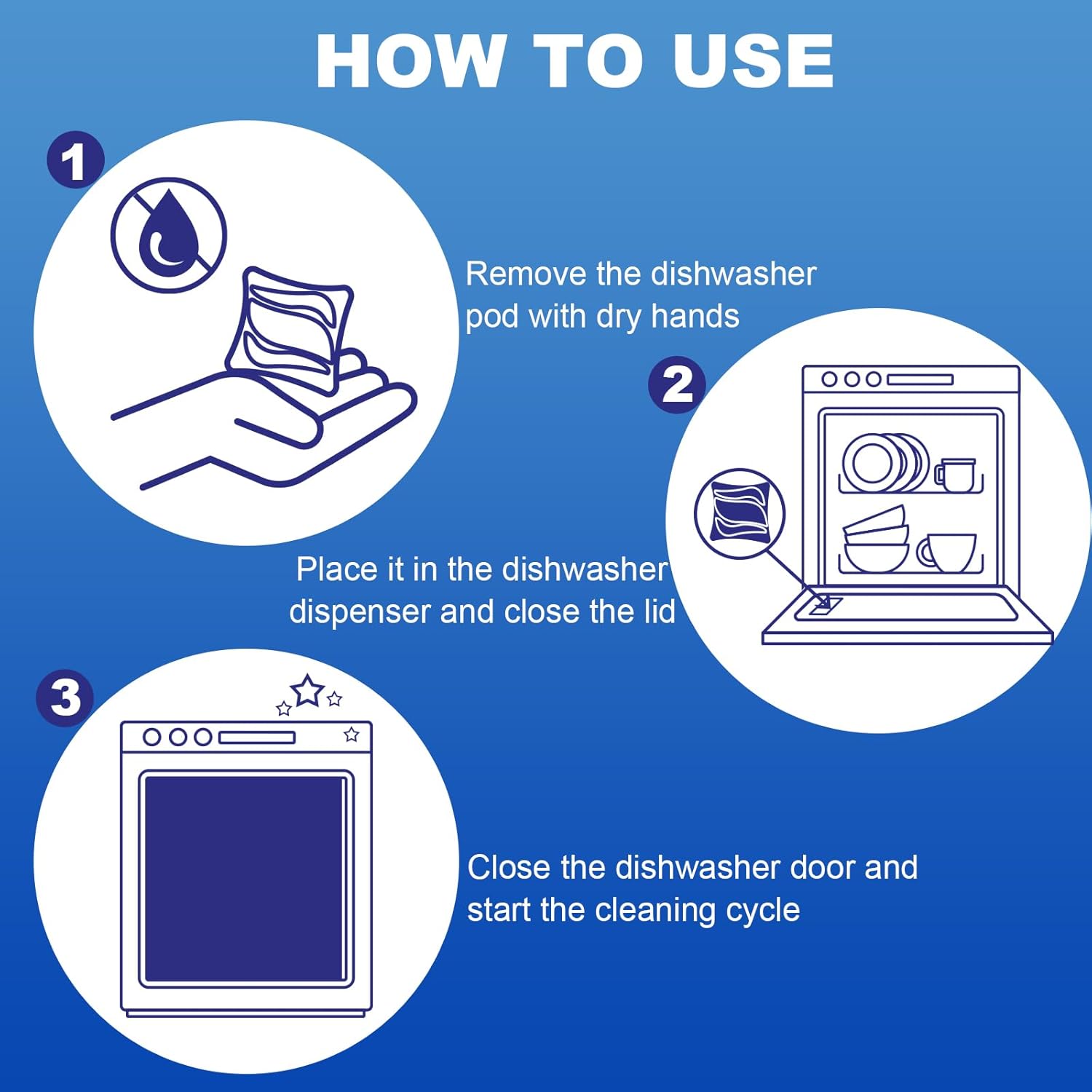 HOW TO USE

1

Remove the dishwasher pod with dry hands

2

Place it in the dishwasher dispenser and close the lid

3

Close the dishwasher door and start the cleaning cycle