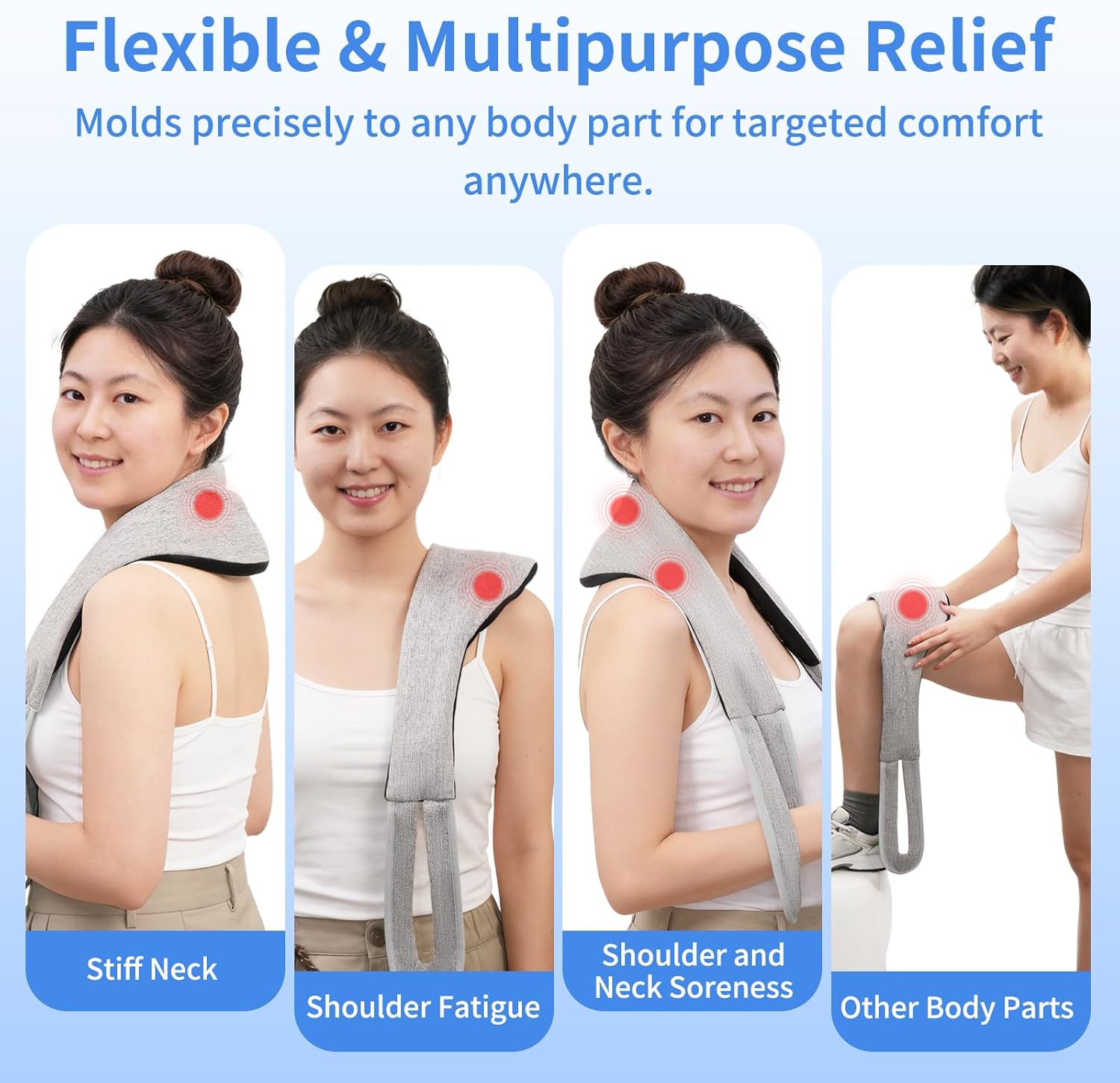 Flexible & Multipurpose Relief

Molds precisely to any body part for targeted comfort anywhere.

Stiff Neck

Shoulder Fatigue

Shoulder and Neck Soreness

Other Body Parts