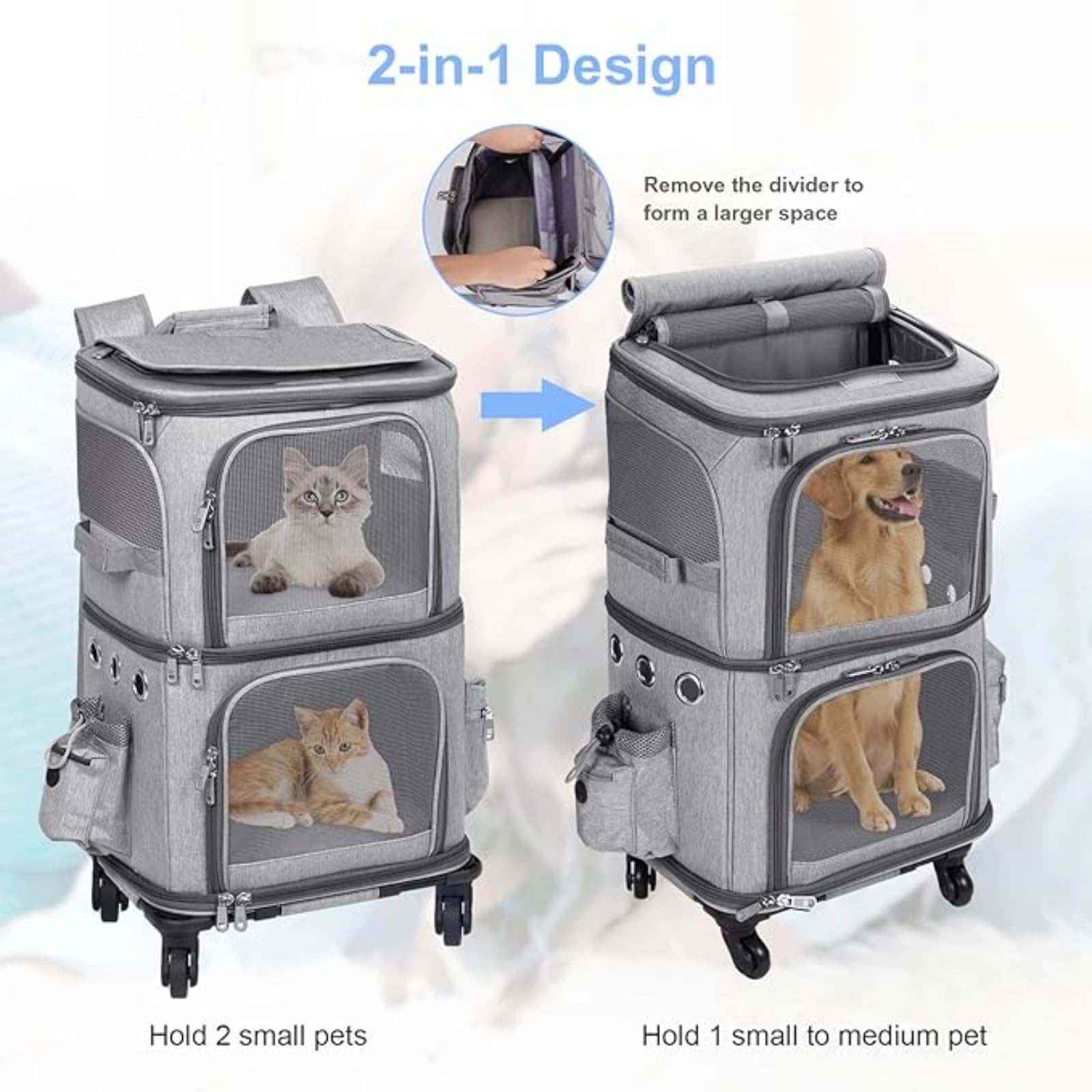 2-in-1 Design

Remove the divider to form a larger space

Hold 2 small pets

Hold 1 small to medium pet