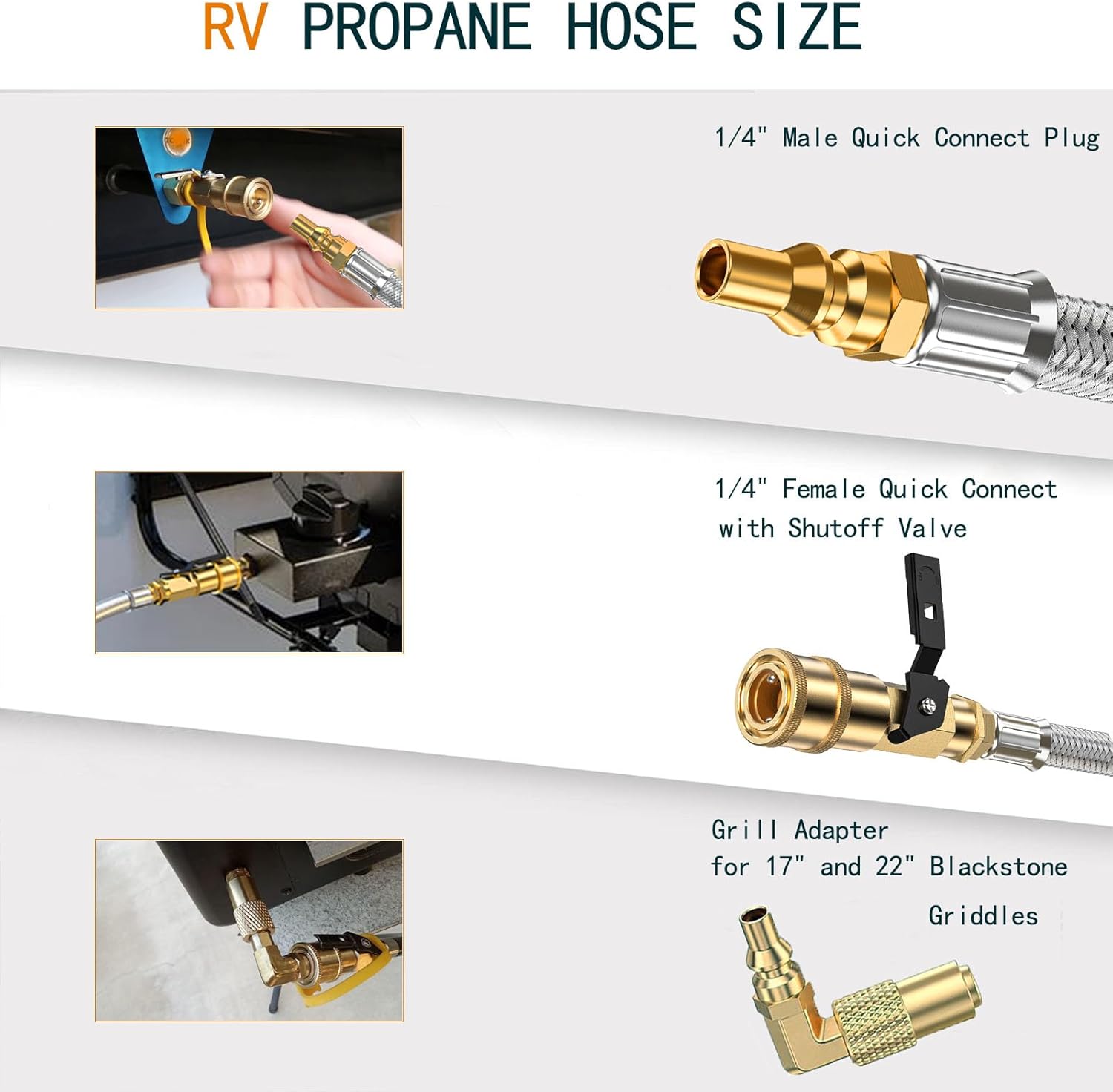 RV PROPANE HOSE SIZE

1/4" Male Quick Connect Plug

1/4" Female Quick Connect with Shutoff Valve

Grill Adapter for 17" and 22" Blackstone Griddles