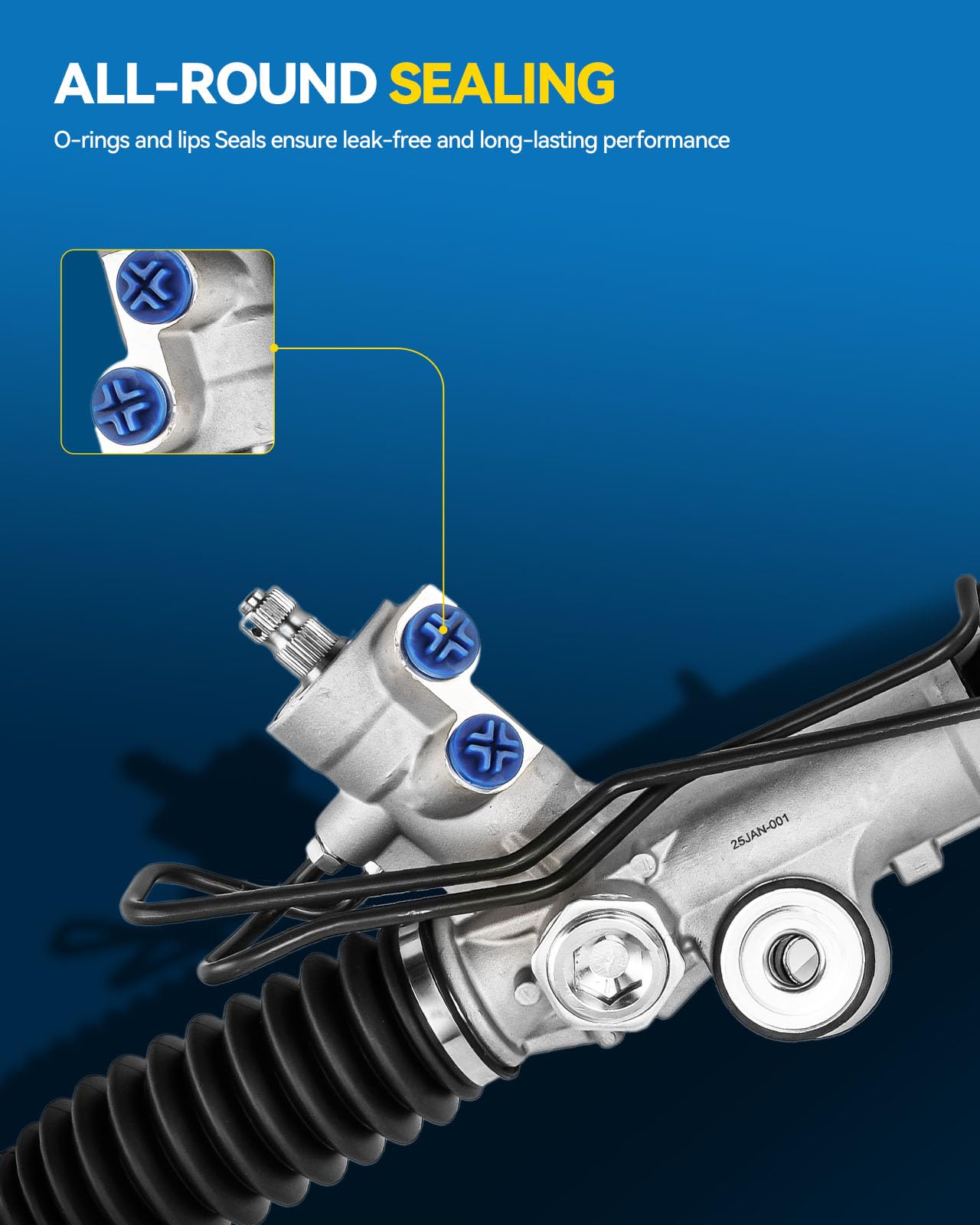 ALL-ROUND SEALING

O-rings and lips Seals ensure leak-free and long-lasting performance

25JAN-001