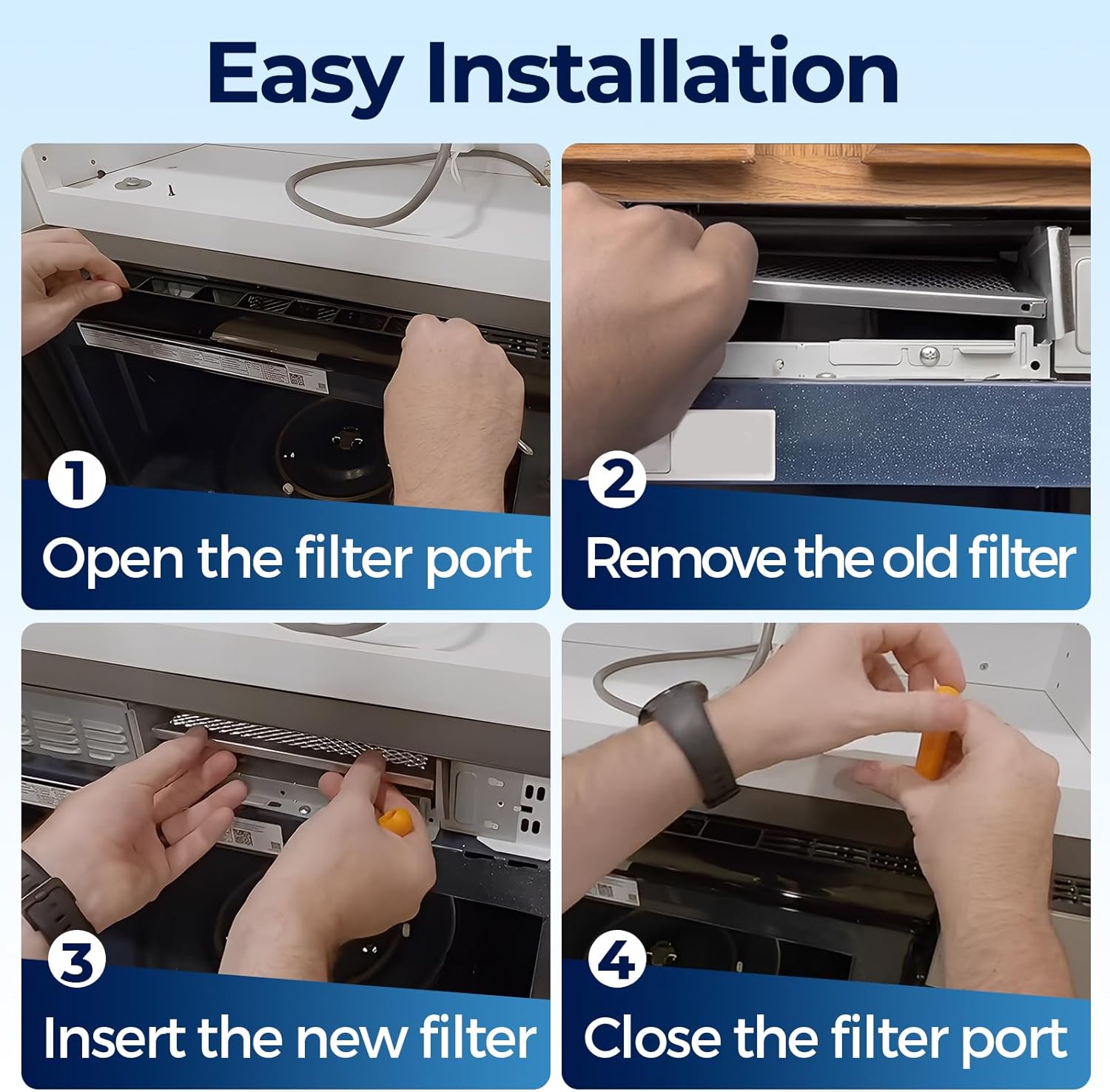 Easy Installation

1
Open the filter port

2
Remove the old filter

3
Insert the new filter

4
Close the filter port