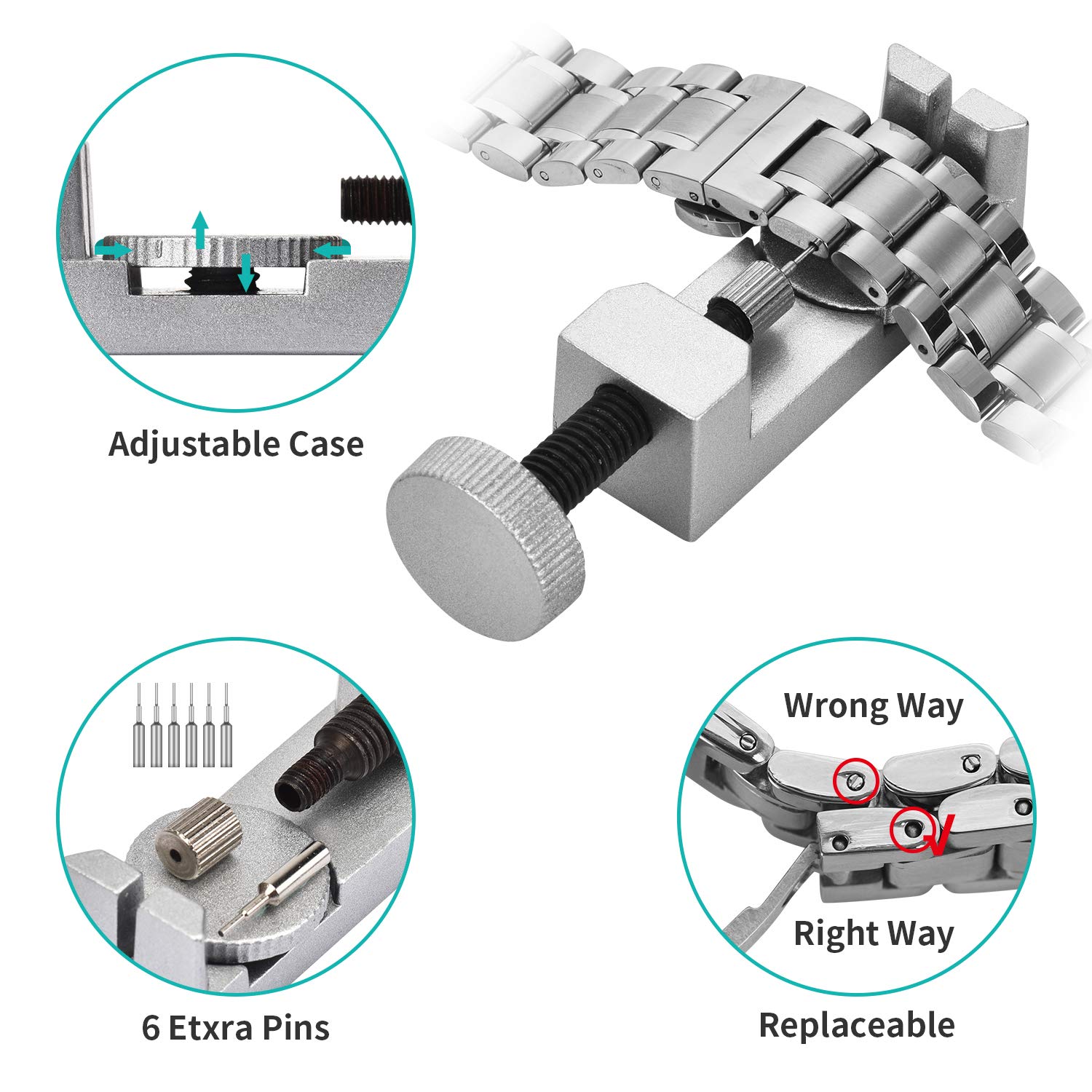 Adjustable Case

6 Etxra Pins

Wrong Way

Right Way

Replaceable