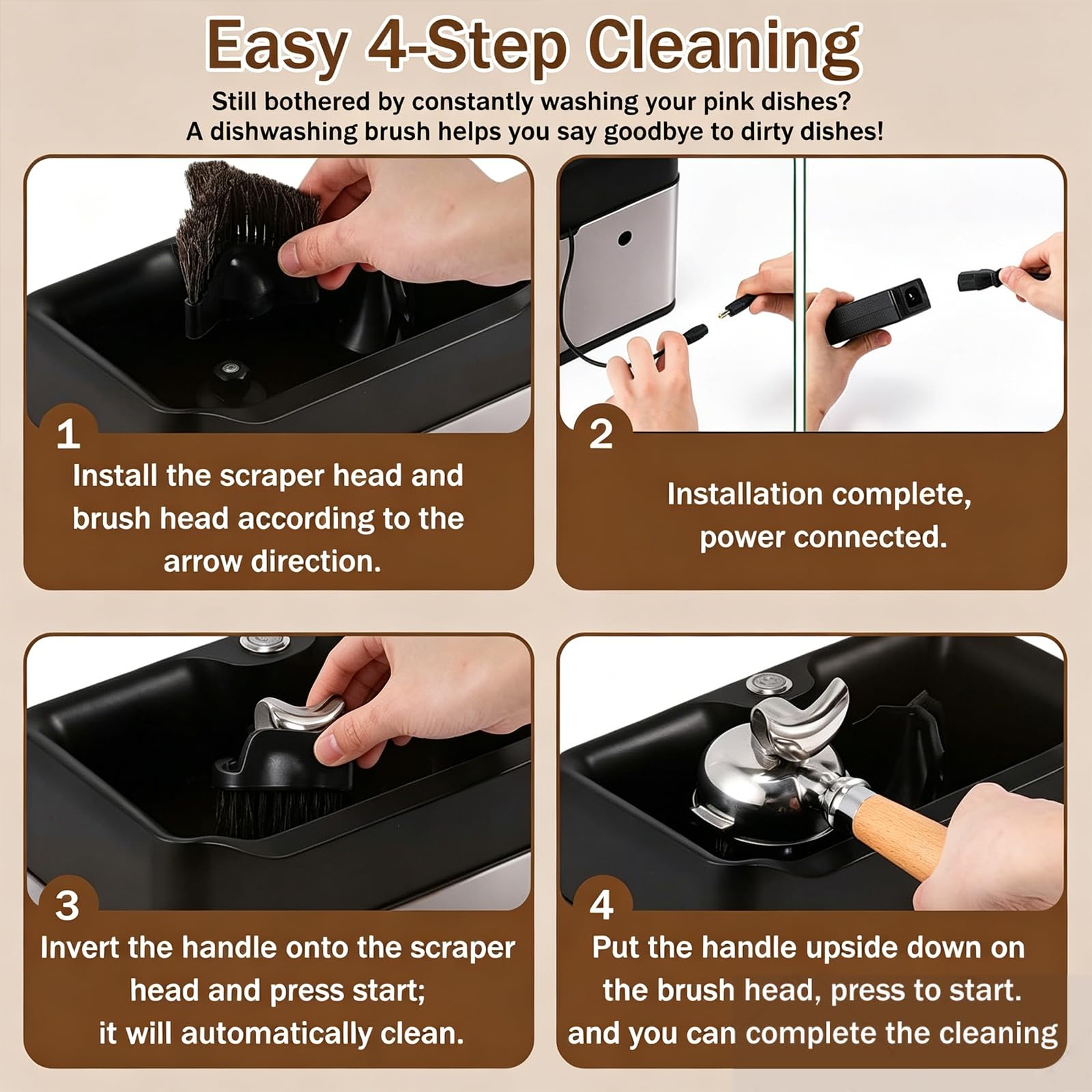 Easy 4-Step Cleaning

Still bothered by constantly washing your pink dishes?
A dishwashing brush helps you say goodbye to dirty dishes!

1
Install the scraper head and brush head according to the arrow direction.

2
Installation complete, power connected.

3
Invert the handle onto the scraper head and press start; it will automatically clean.

4
Put the handle upside down on the brush head, press to start. and you can complete the cleaning