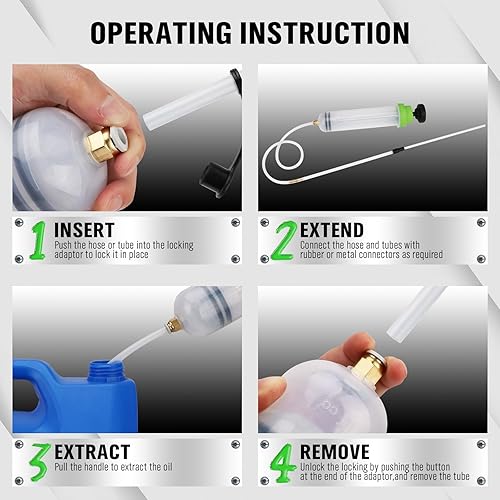 OPERATING INSTRUCTION

1 INSERT
Push the hose or tube into the locking adaptor to lock it in place

2 EXTEND
Connect the hose and tubes with rubber or metal connectors as required

3 EXTRACT
Pull the handle to extract the oil

4 REMOVE
Unlock the locking by pushing the button at the end of the adaptor,and remove the tube