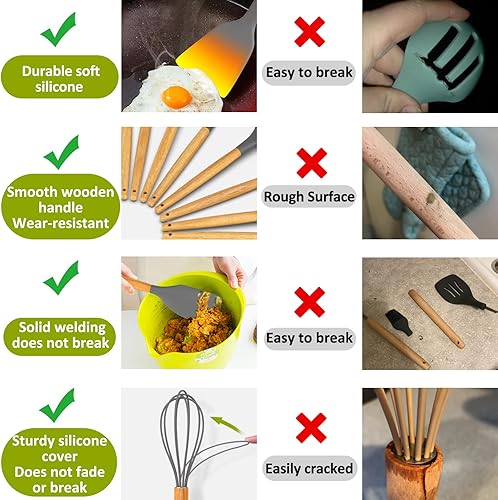 Durable soft silicone

Easy to break

Smooth wooden handle Wear-resistant

Rough Surface

Solid welding does not break

Easy to break

Sturdy silicone cover Does not fade or break

Easily cracked