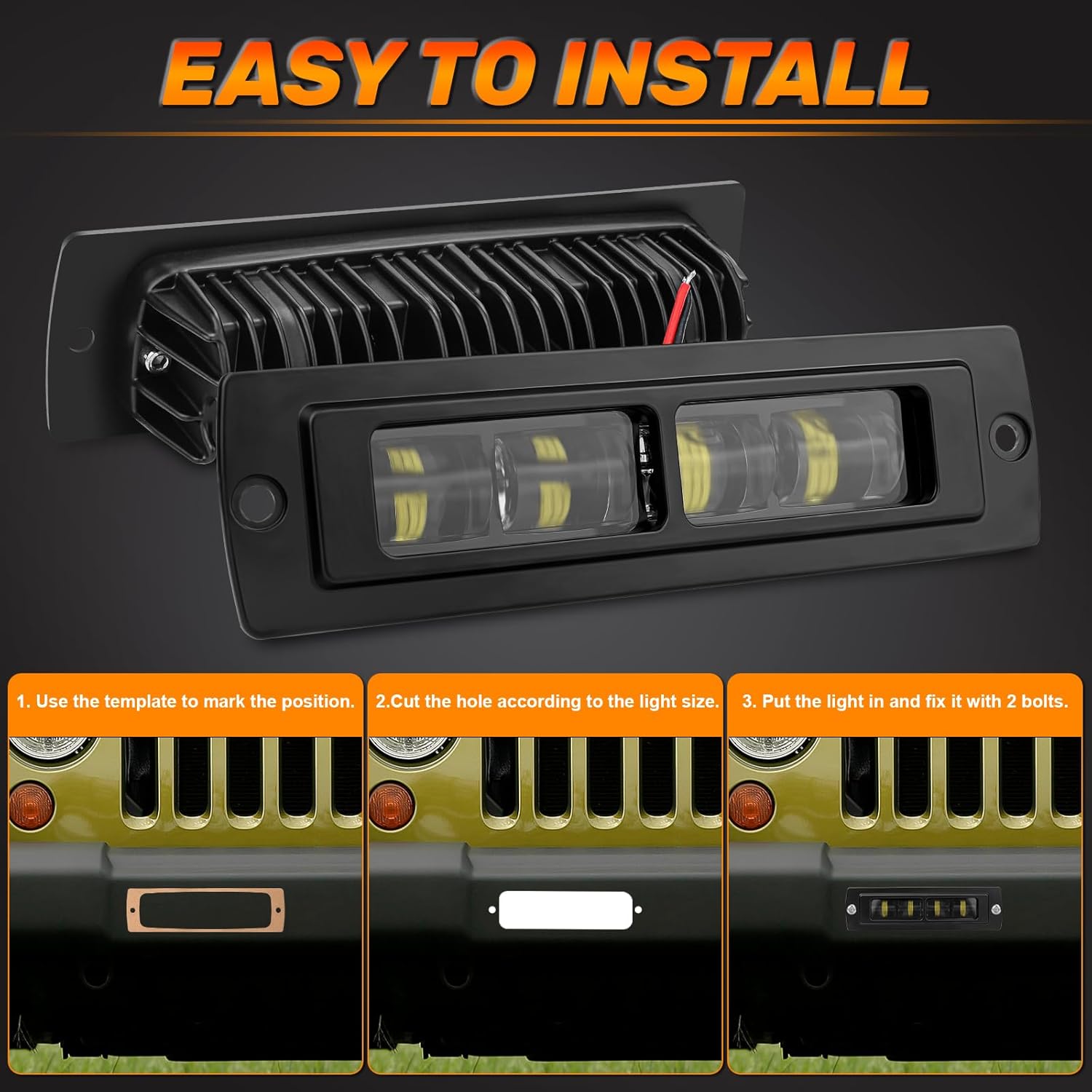 EASY TO INSTALL

1. Use the template to mark the position.

2.Cut the hole according to the light size.

3. Put the light in and fix it with 2 bolts.