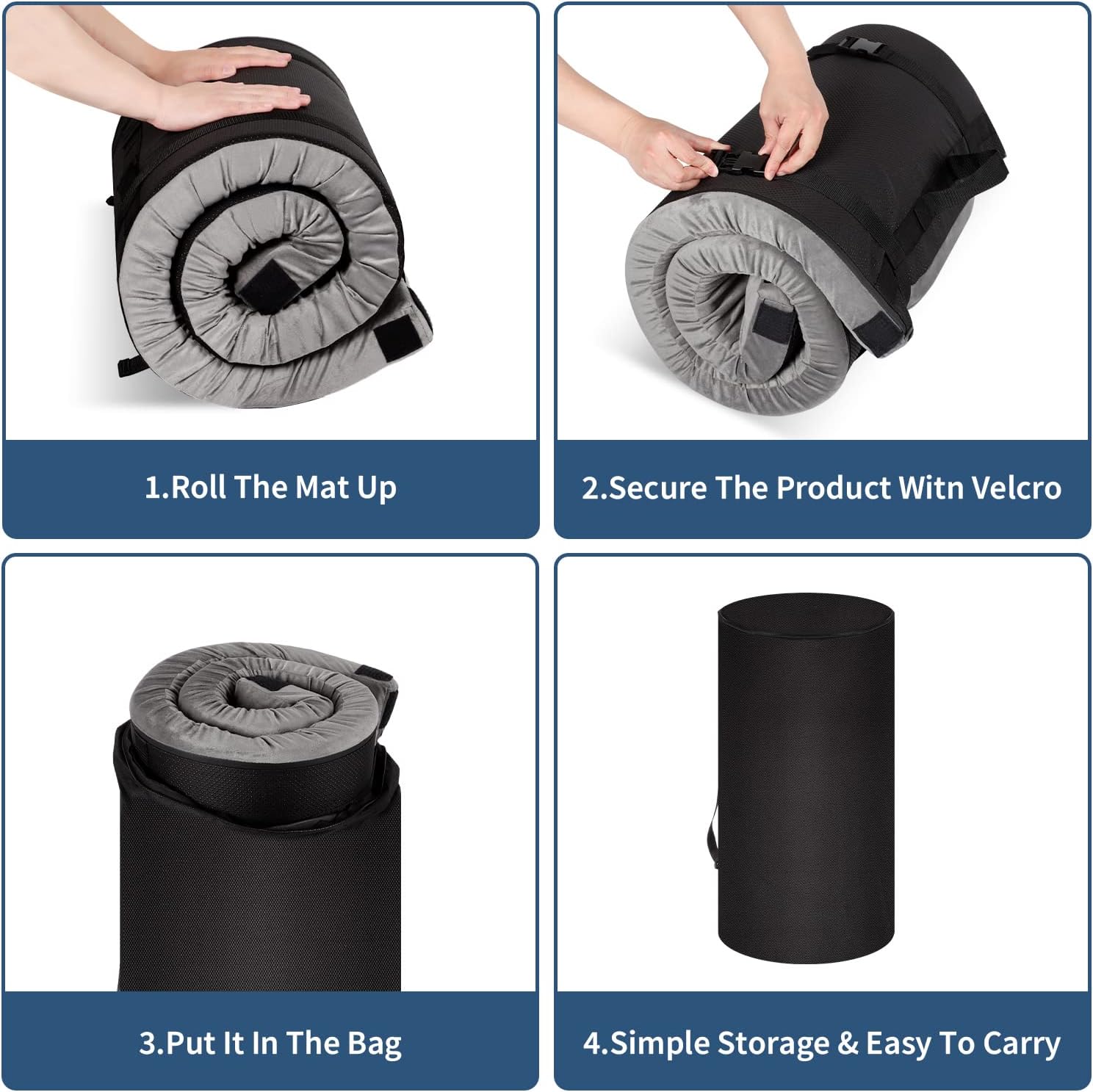 1.Roll The Mat Up

2.Secure The Product Witn Velcro

3.Put It In The Bag

4.Simple Storage & Easy To Carry