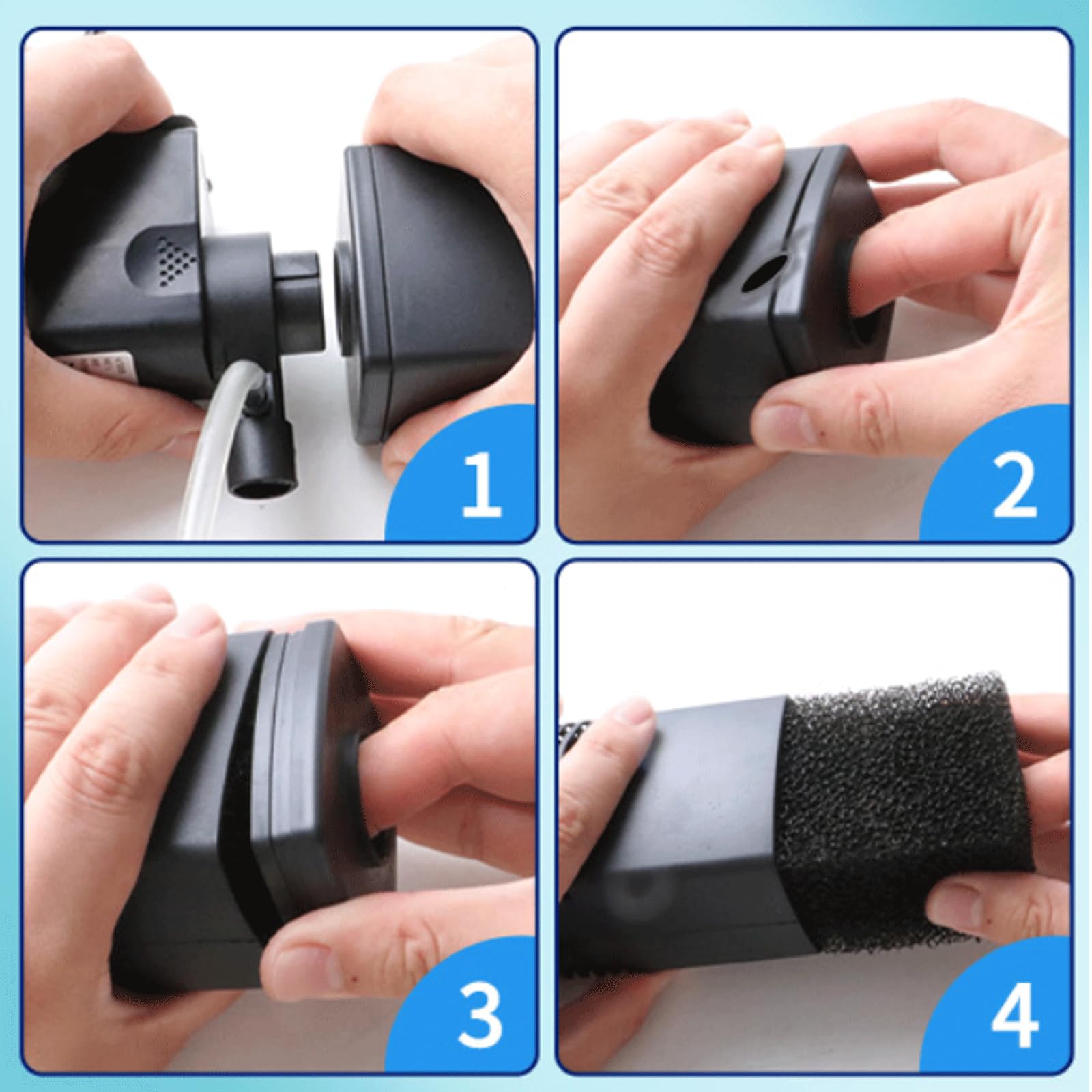 1

2

3

4