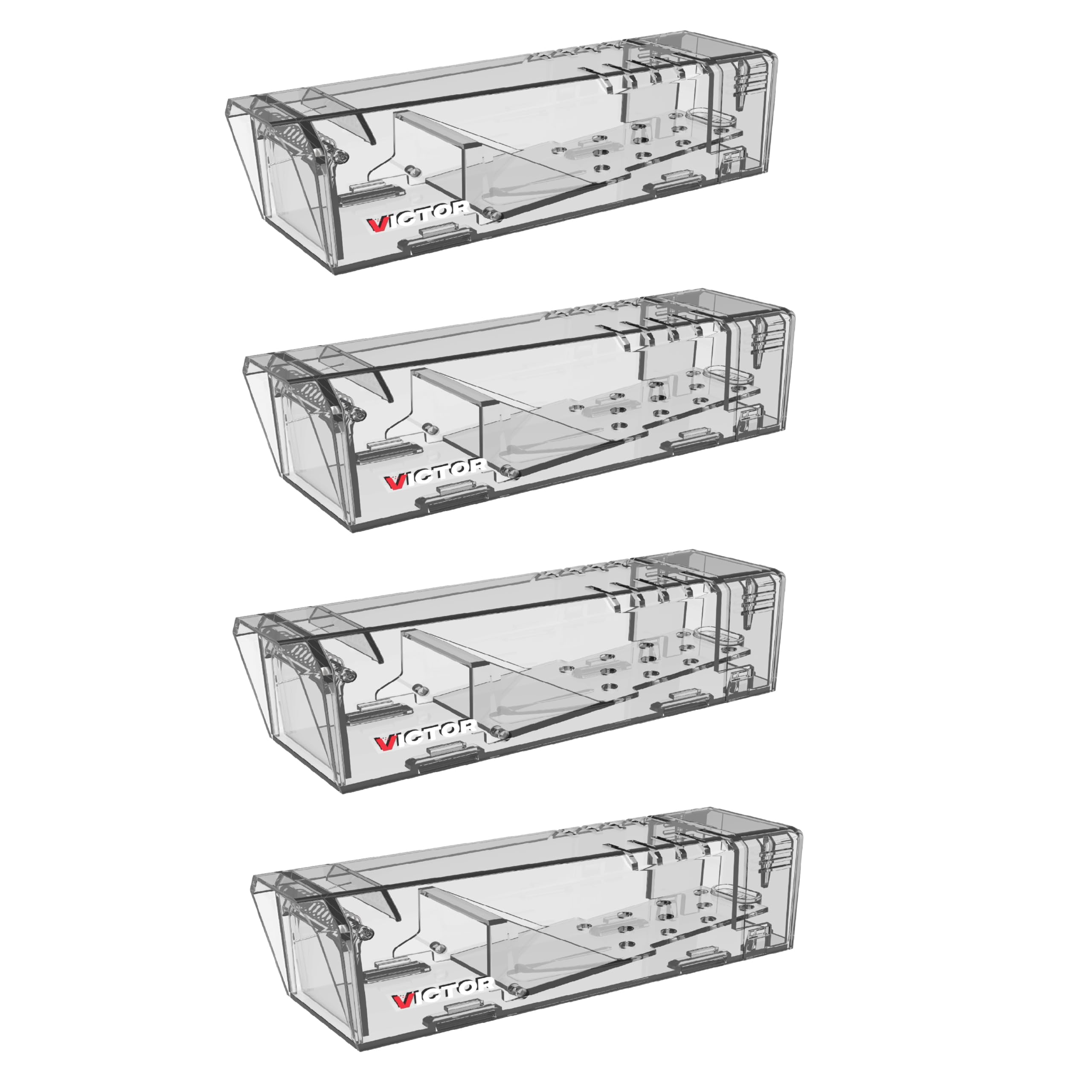 VICTOR

VICTOR

VICTOR

VICTOR