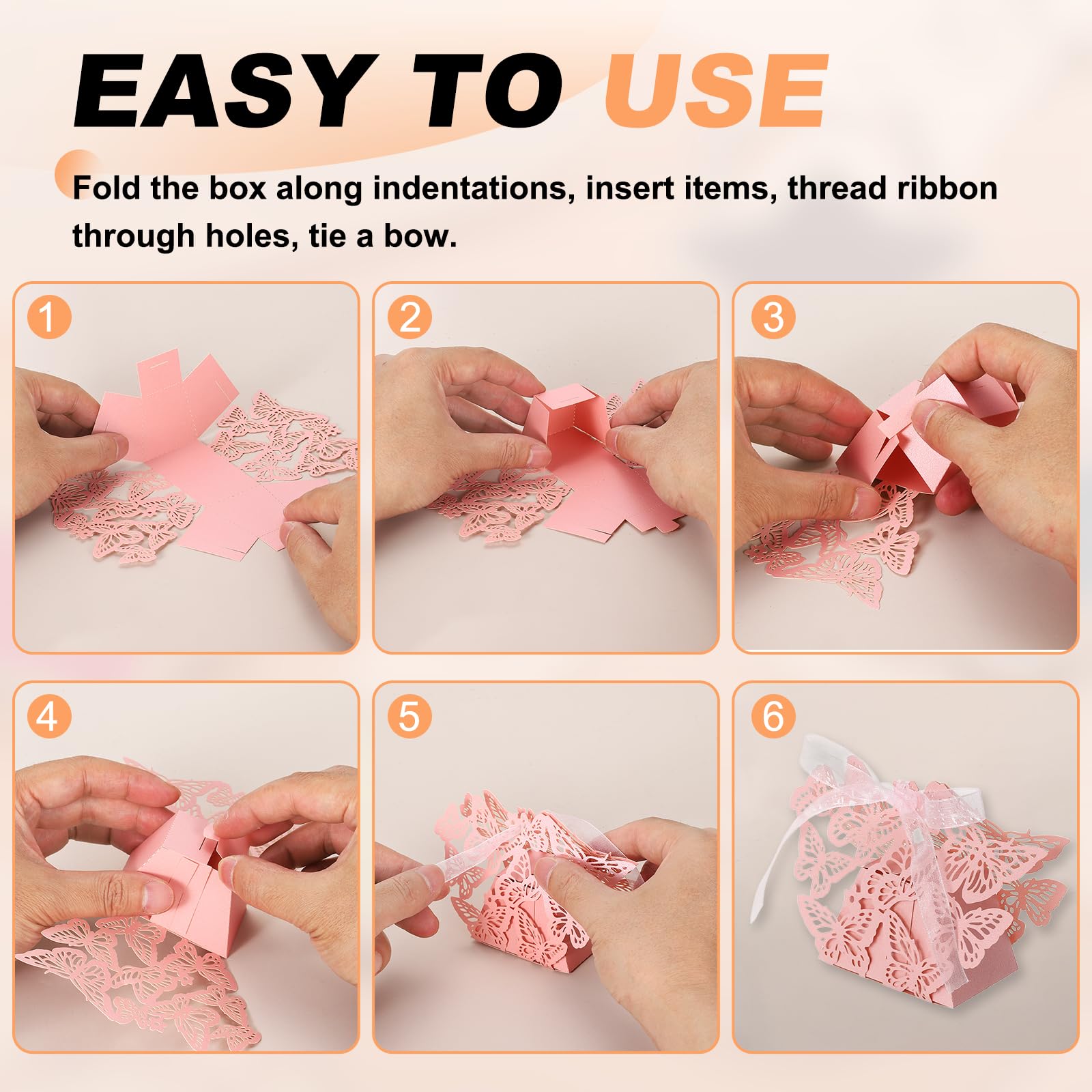 EASY TO USE

Fold the box along indentations, insert items, thread ribbon through holes, tie a bow.

1

2

3

4

5

6