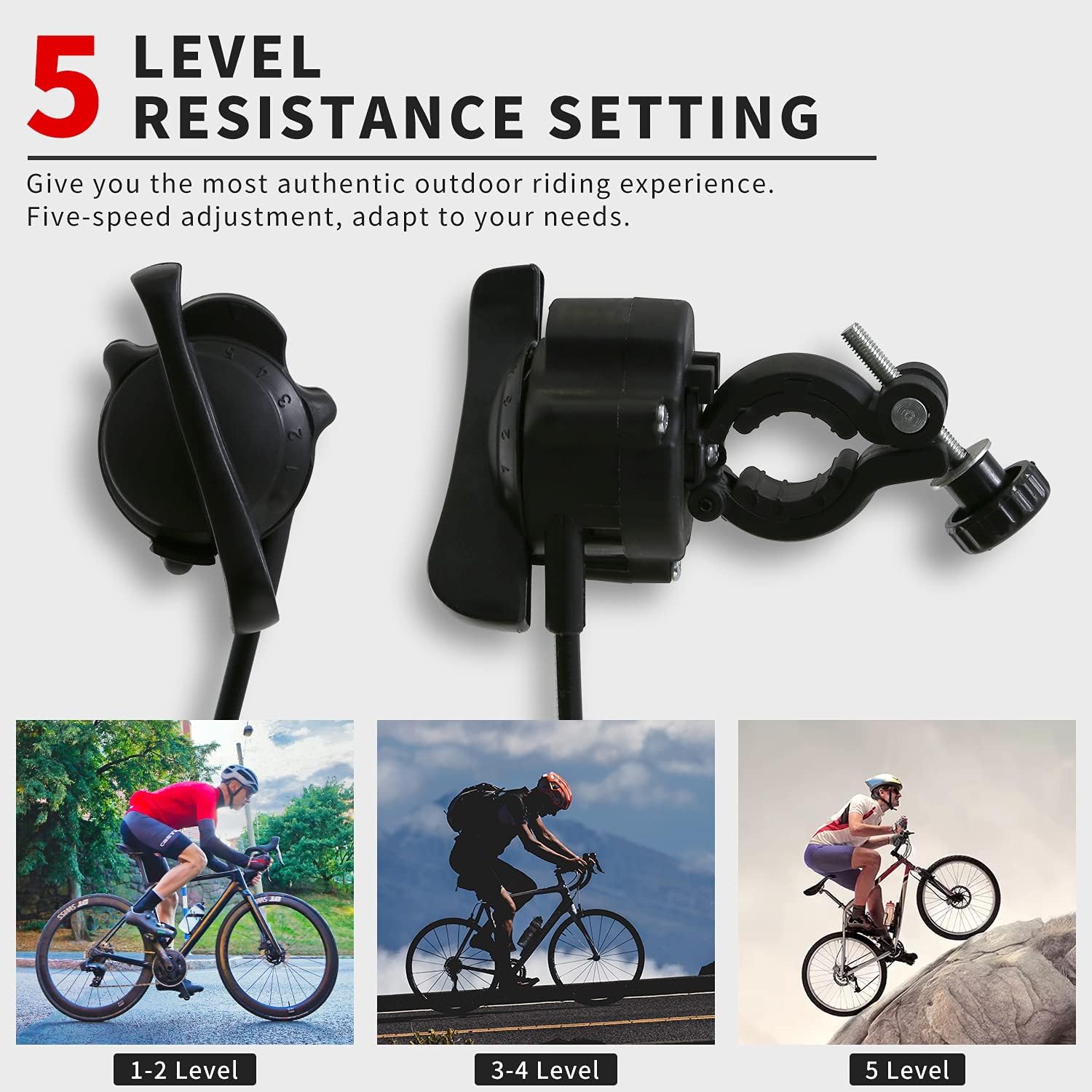 5 LEVEL
RESISTANCE SETTING

Give you the most authentic outdoor riding experience.
Five-speed adjustment, adapt to your needs.

1 2 3 4 5

1 2 3

1-2 Level

3-4 Level

5 Level