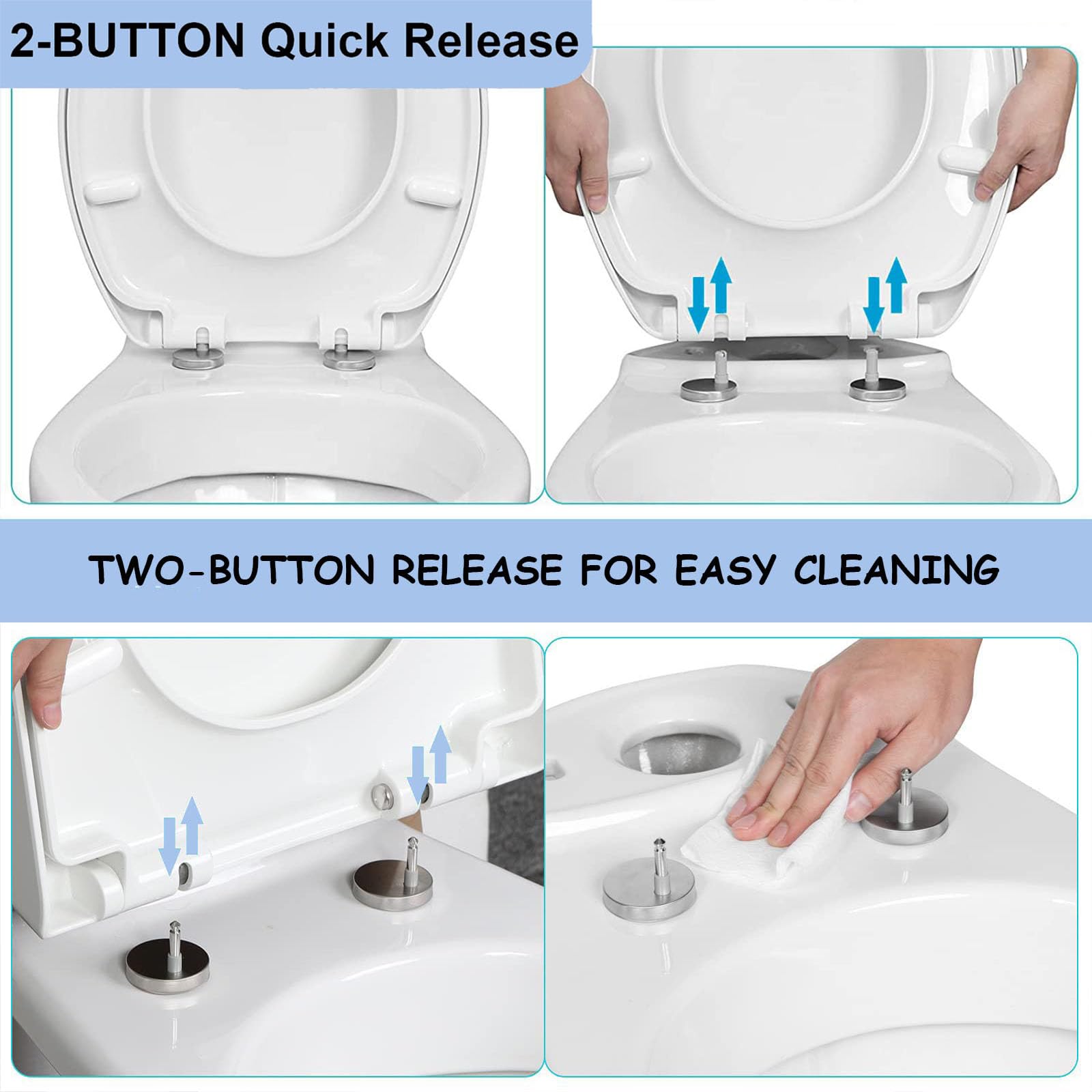 2-BUTTON Quick Release

TWO-BUTTON RELEASE FOR EASY CLEANING