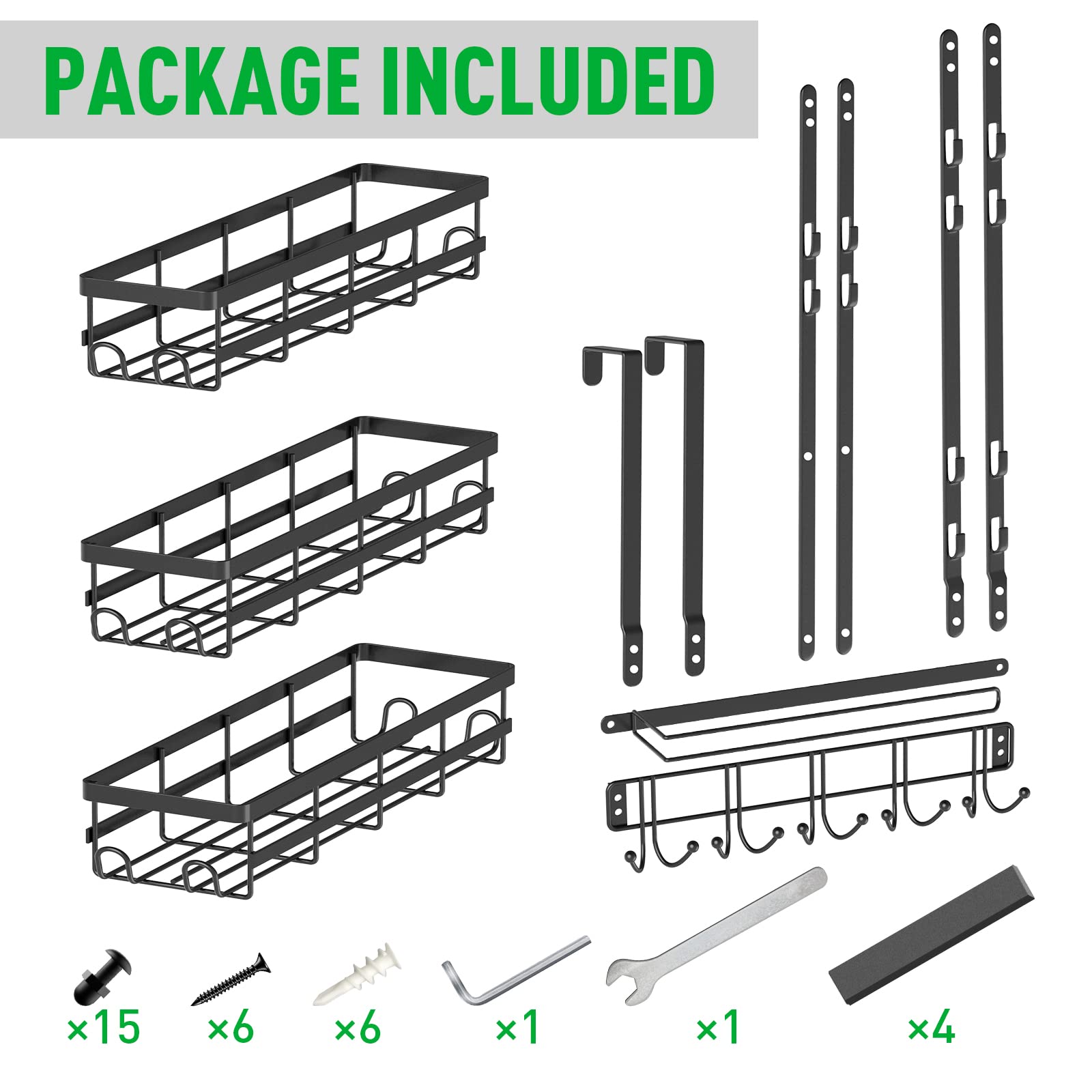 PACKAGE INCLUDED

×15 ×6 ×6 ×1 ×1 ×4