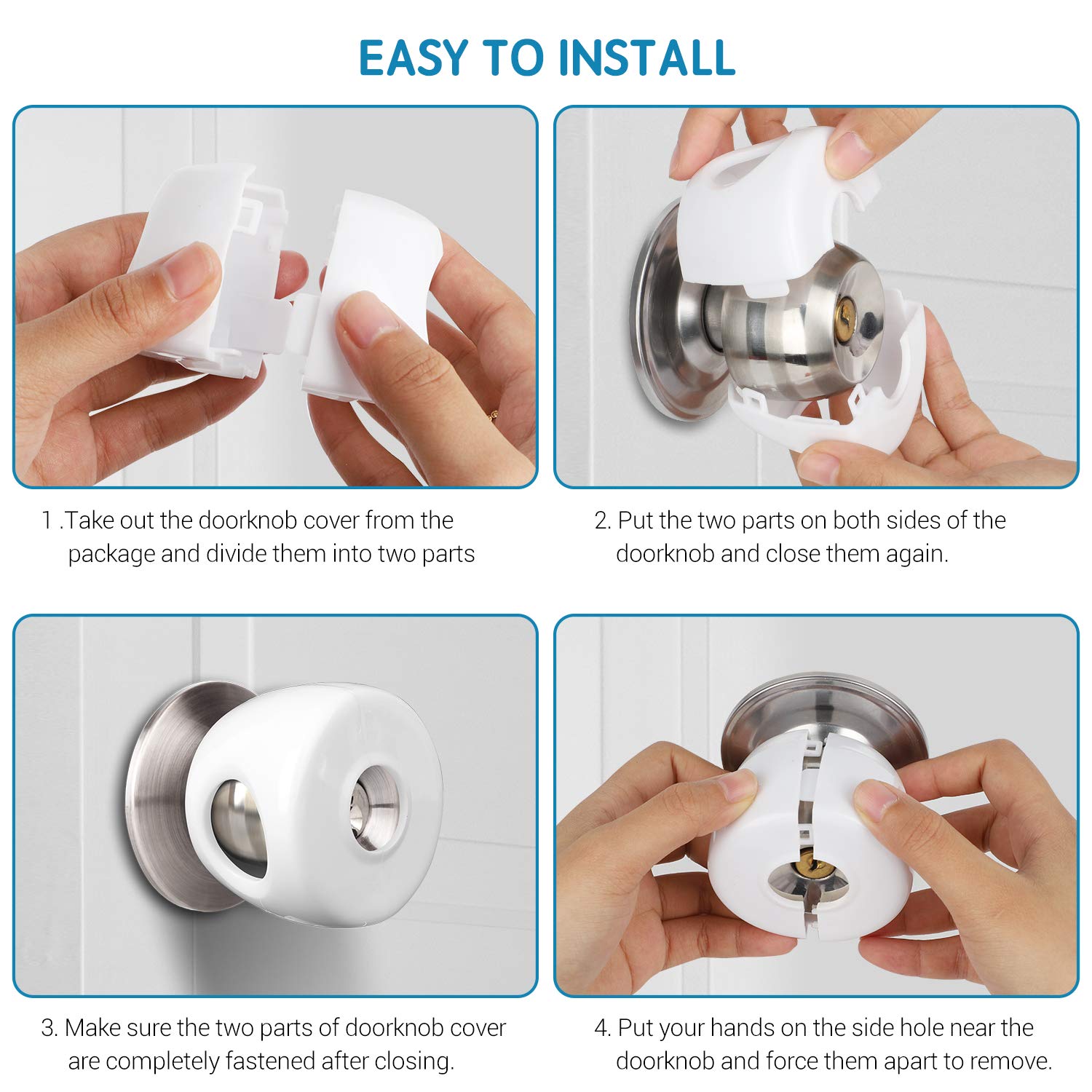 EASY TO INSTALL

1 .Take out the doorknob cover from the package and divide them into two parts

2. Put the two parts on both sides of the doorknob and close them again.

3. Make sure the two parts of doorknob cover are completely fastened after closing.

4. Put your hands on the side hole near the doorknob and force them apart to remove.