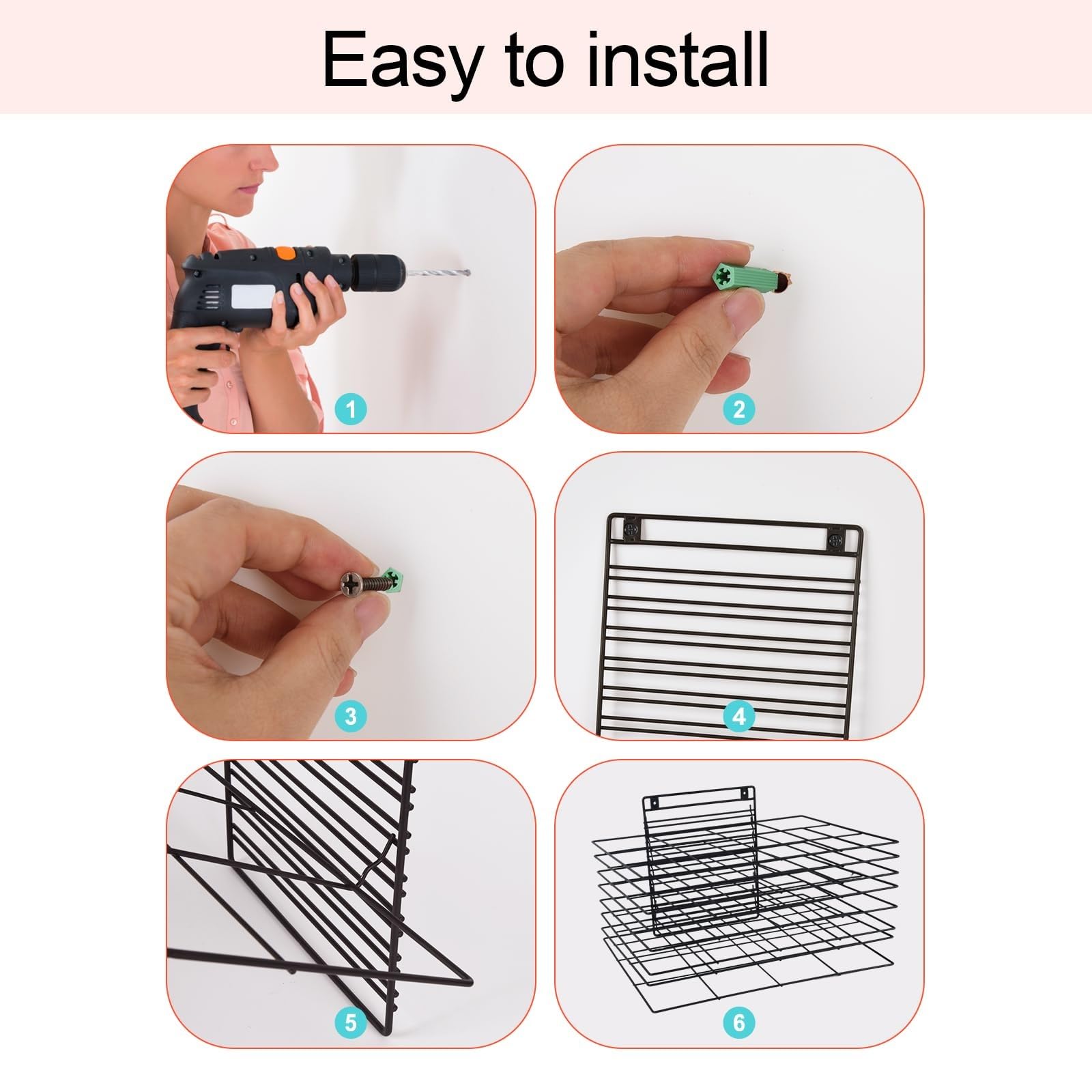 Easy to install

1

2

3

4

5

6