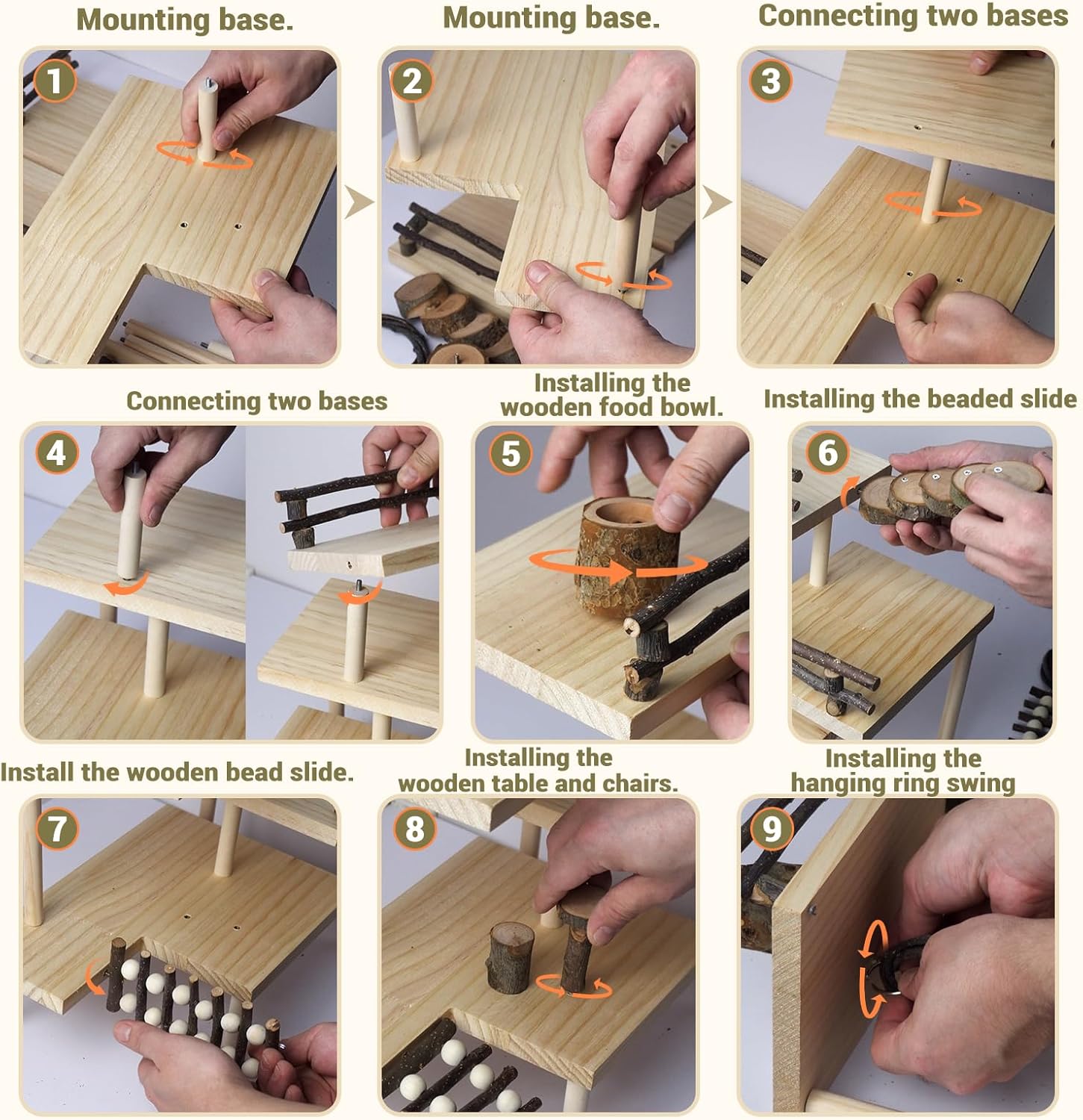 Mounting base.
1

Mounting base.
2

Connecting two bases
3

Connecting two bases
4

Installing the wooden food bowl.
5

Installing the beaded slide
6

Install the wooden bead slide.
7

Installing the wooden table and chairs.
8

Installing the hanging ring swing
9