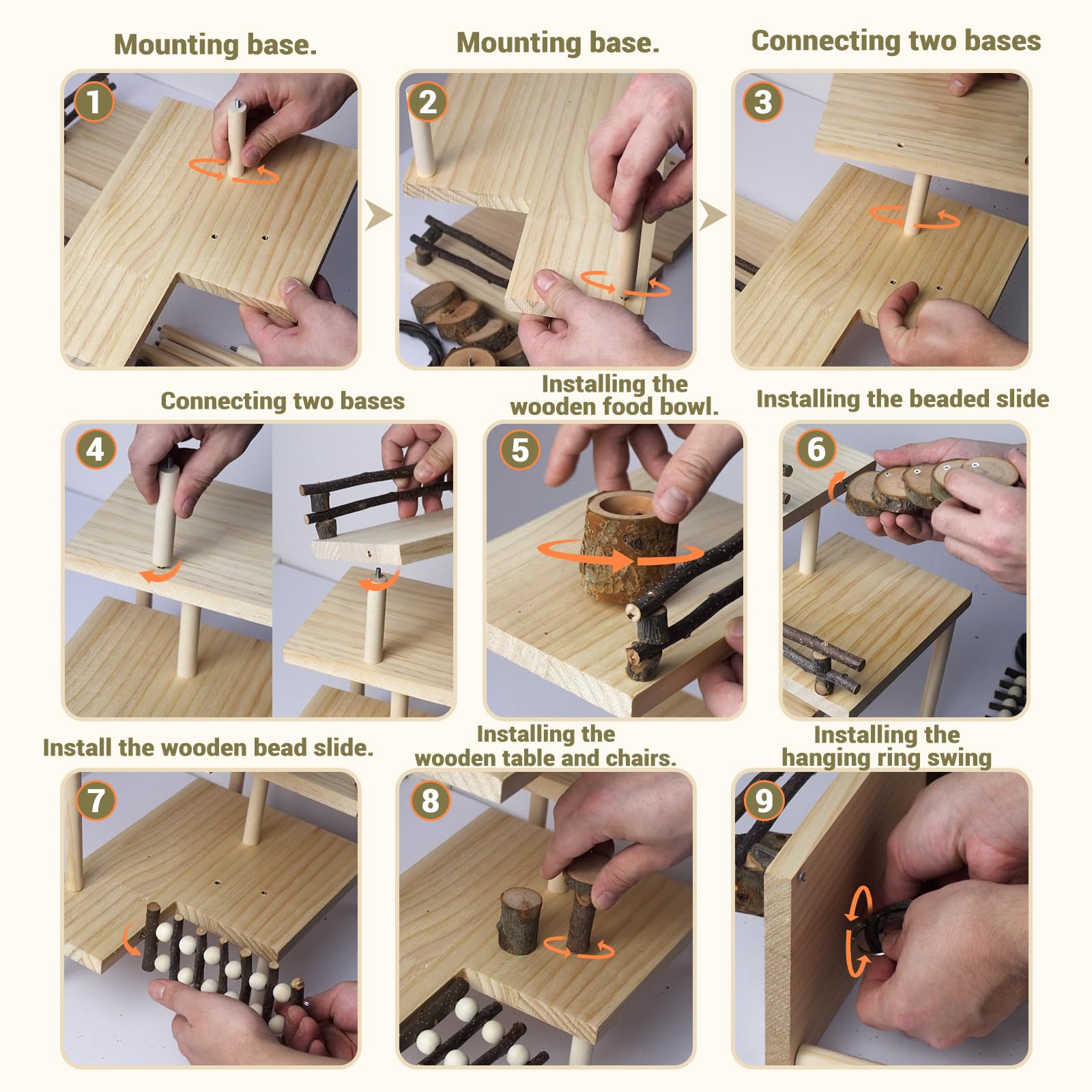 Mounting base.

1

Mounting base.

2

Connecting two bases

3

Connecting two bases

4

Installing the wooden food bowl.

5

Installing the beaded slide

6

Install the wooden bead slide.

7

Installing the wooden table and chairs.

8

Installing the hanging ring swing

9