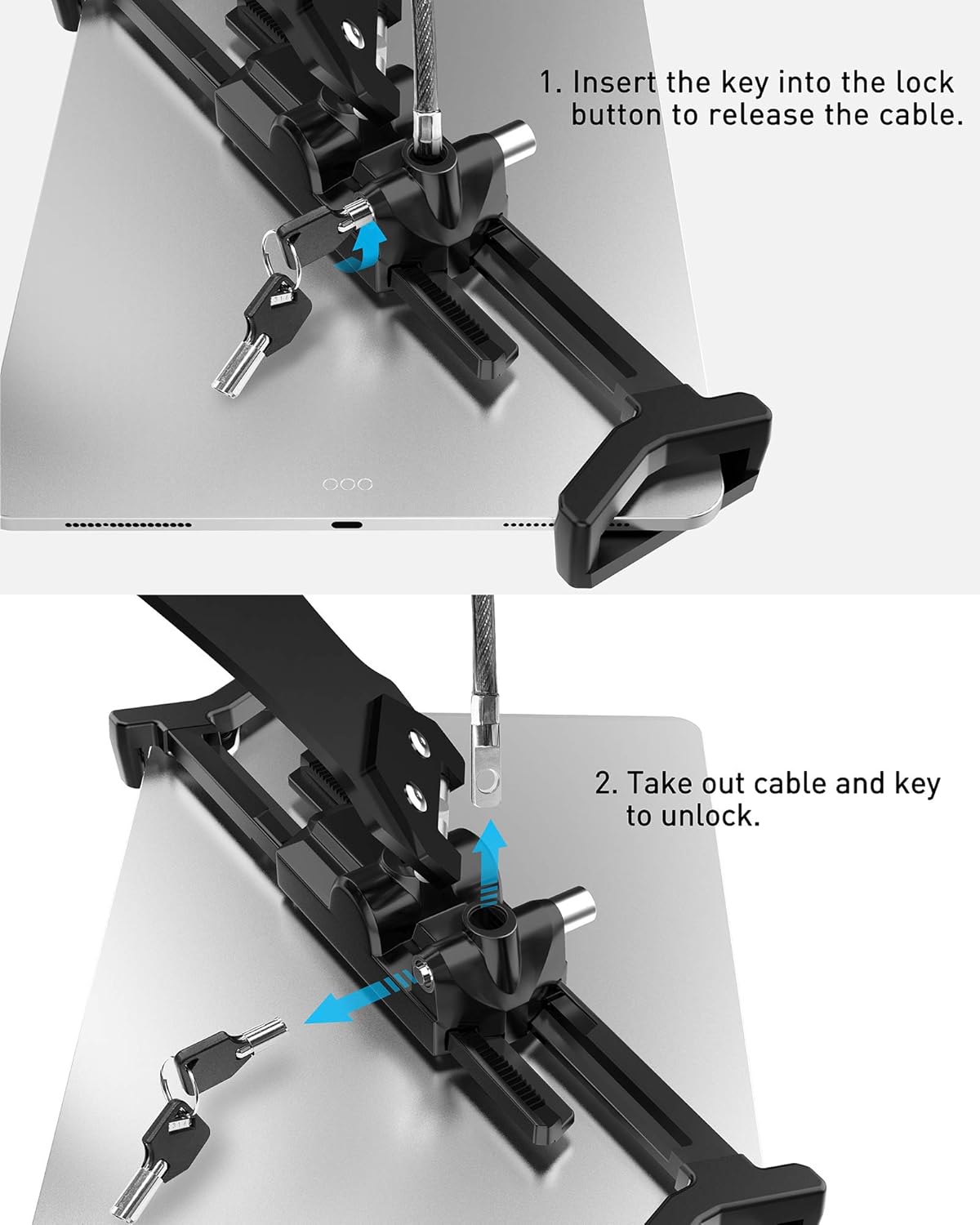 1. Insert the key into the lock button to release the cable.

2. Take out cable and key to unlock.