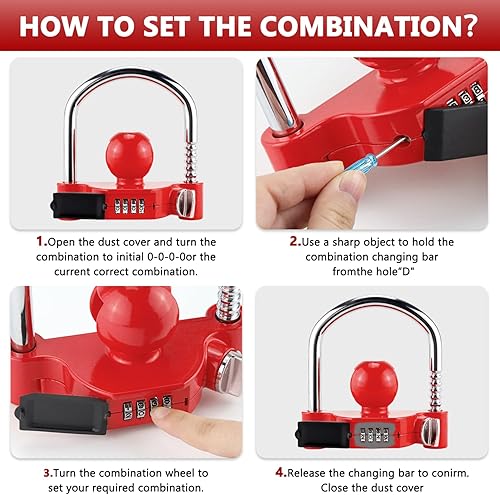 HOW TO SET THE COMBINATION?

1.Open the dust cover and turn the combination to initial 0-0-0-0or the current correct combination.

2.Use a sharp object to hold the combination changing bar fromthe hole"D"

3.Turn the combination wheel to set your required combination.

4.Release the changing bar to conirm. Close the dust cover