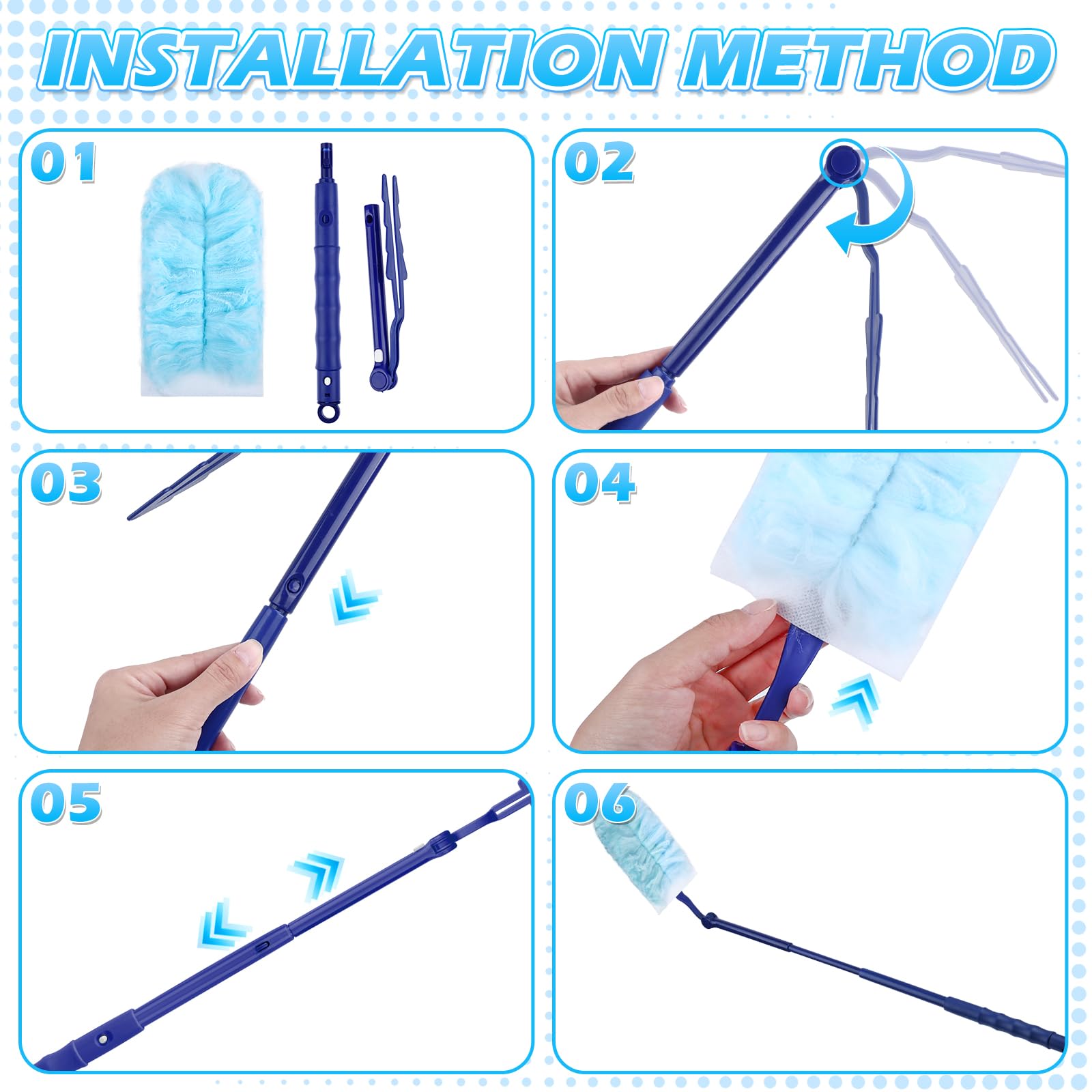 INSTALLATION METHOD

01

02

03

04

05

06