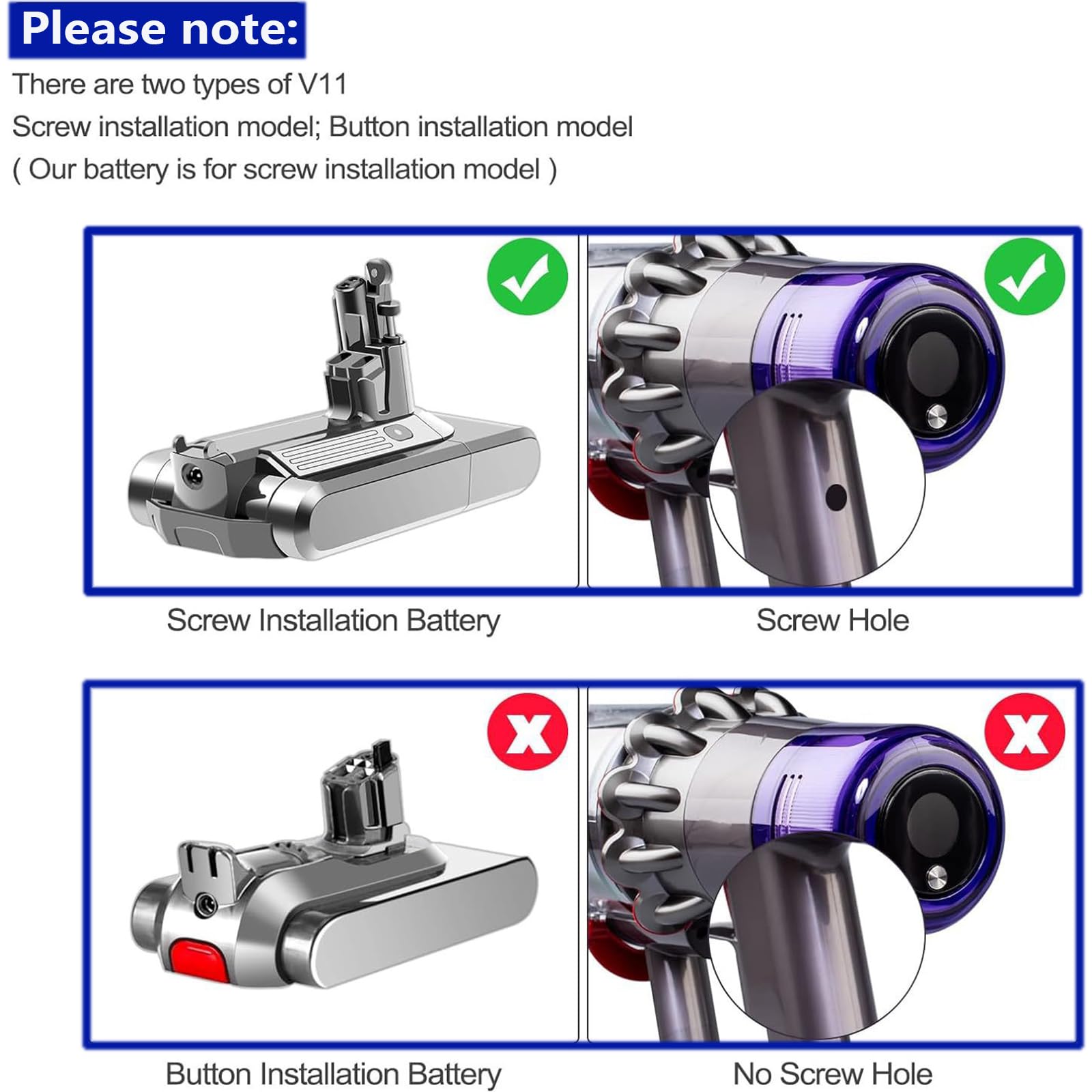 Please note:

There are two types of V11
Screw installation model; Button installation model
( Our battery is for screw installation model )

Screw Installation Battery

Screw Hole

Button Installation Battery

No Screw Hole