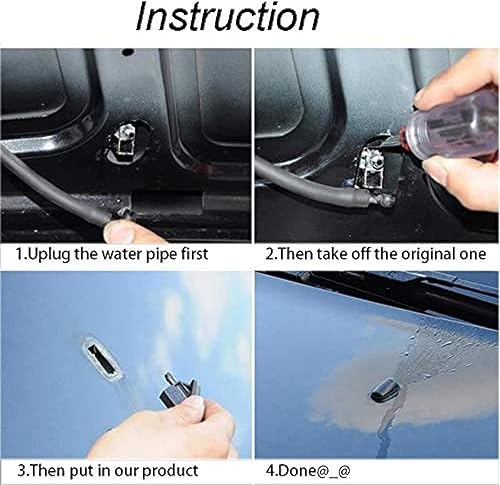 Instruction

1.Uplug the water pipe first

2.Then take off the original one

3.Then put in our product

4.Done@_@