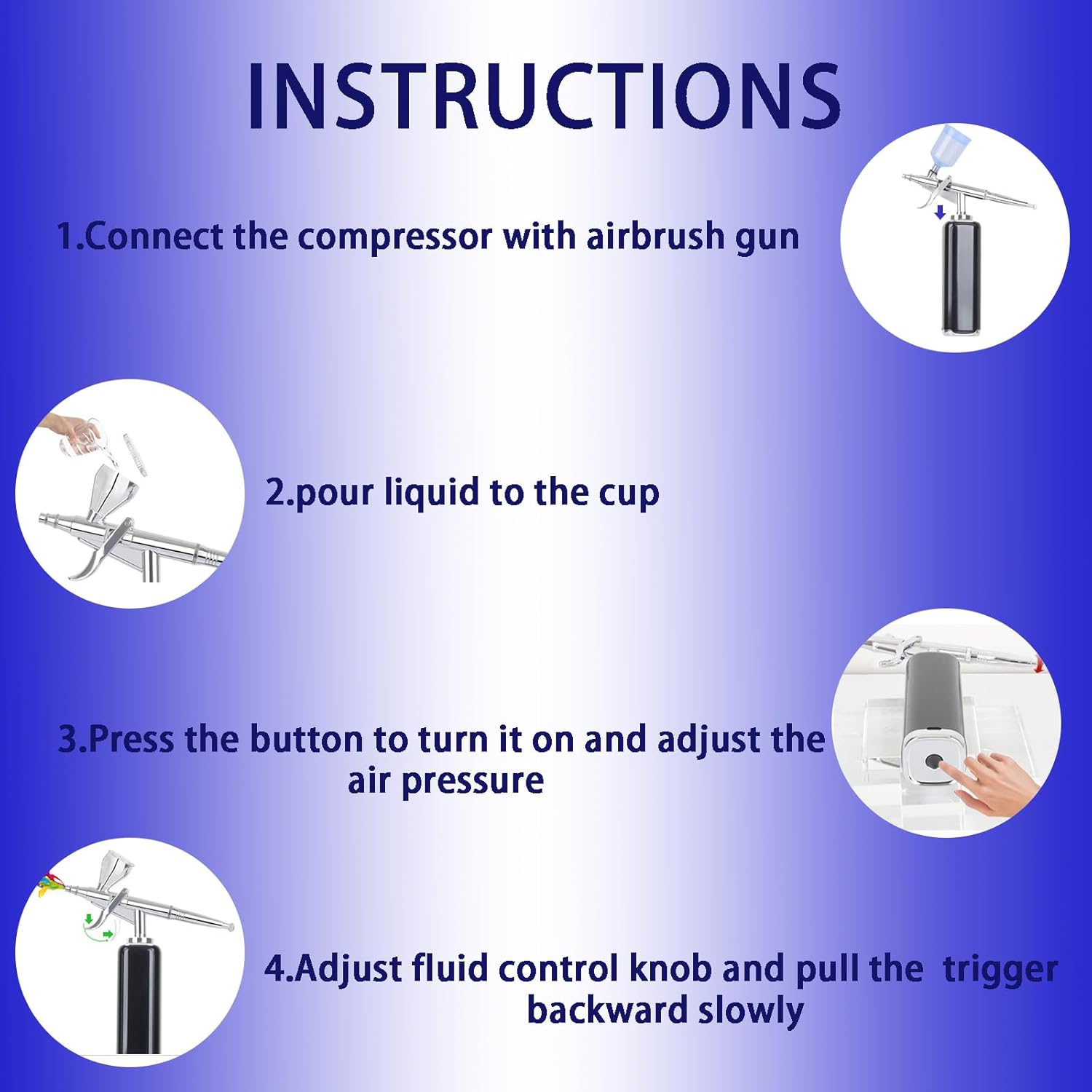 INSTRUCTIONS

1.Connect the compressor with airbrush gun

2.pour liquid to the cup

3.Press the button to turn it on and adjust the air pressure

4.Adjust fluid control knob and pull the trigger backward slowly