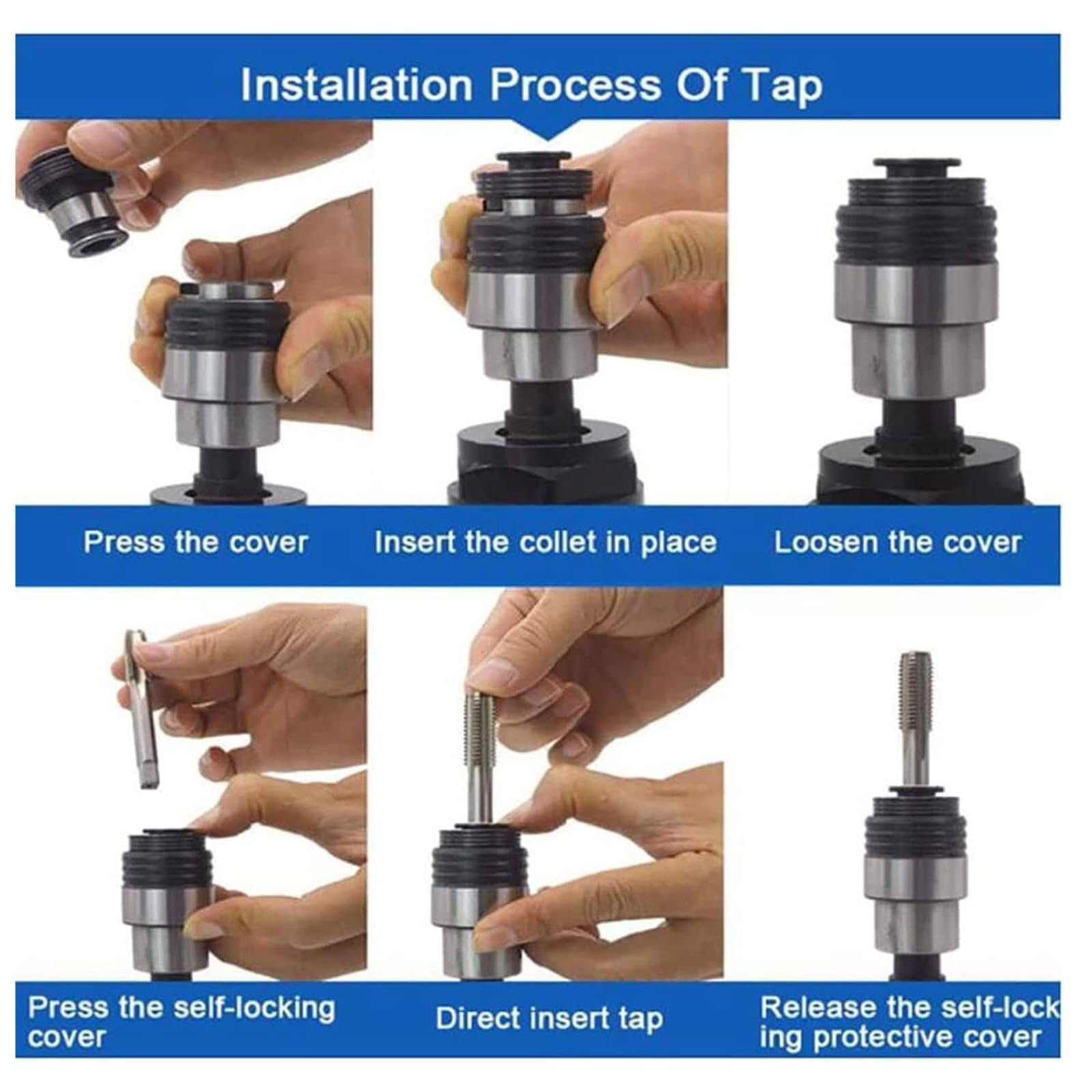 Installation Process Of Tap

Press the cover

Insert the collet in place

Loosen the cover

Press the self-locking cover

Direct insert tap

Release the self-locking protective cover