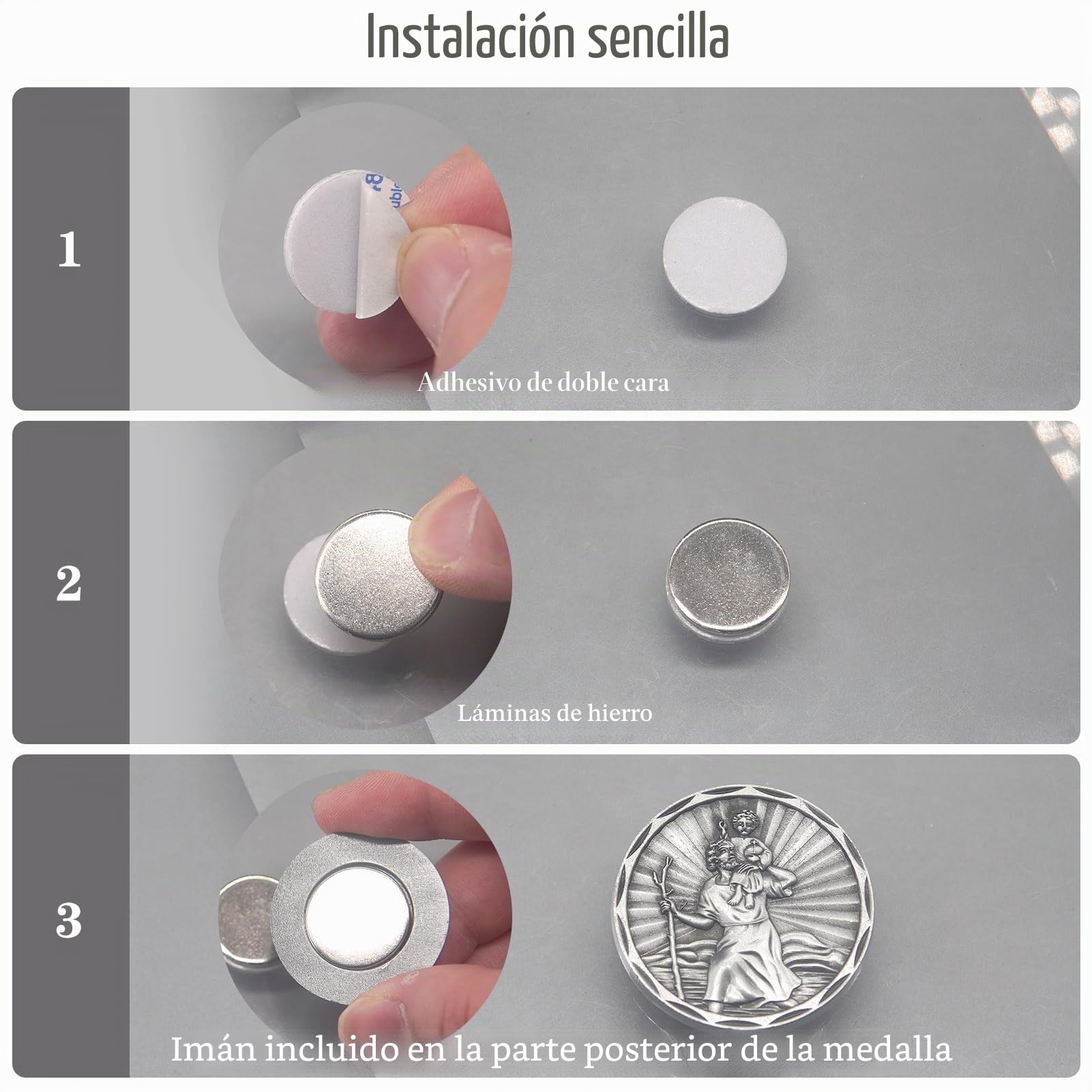 Instalación sencilla

1

Adhesivo de doble cara

2

Láminas de hierro

3

Imán incluido en la parte posterior de la medalla