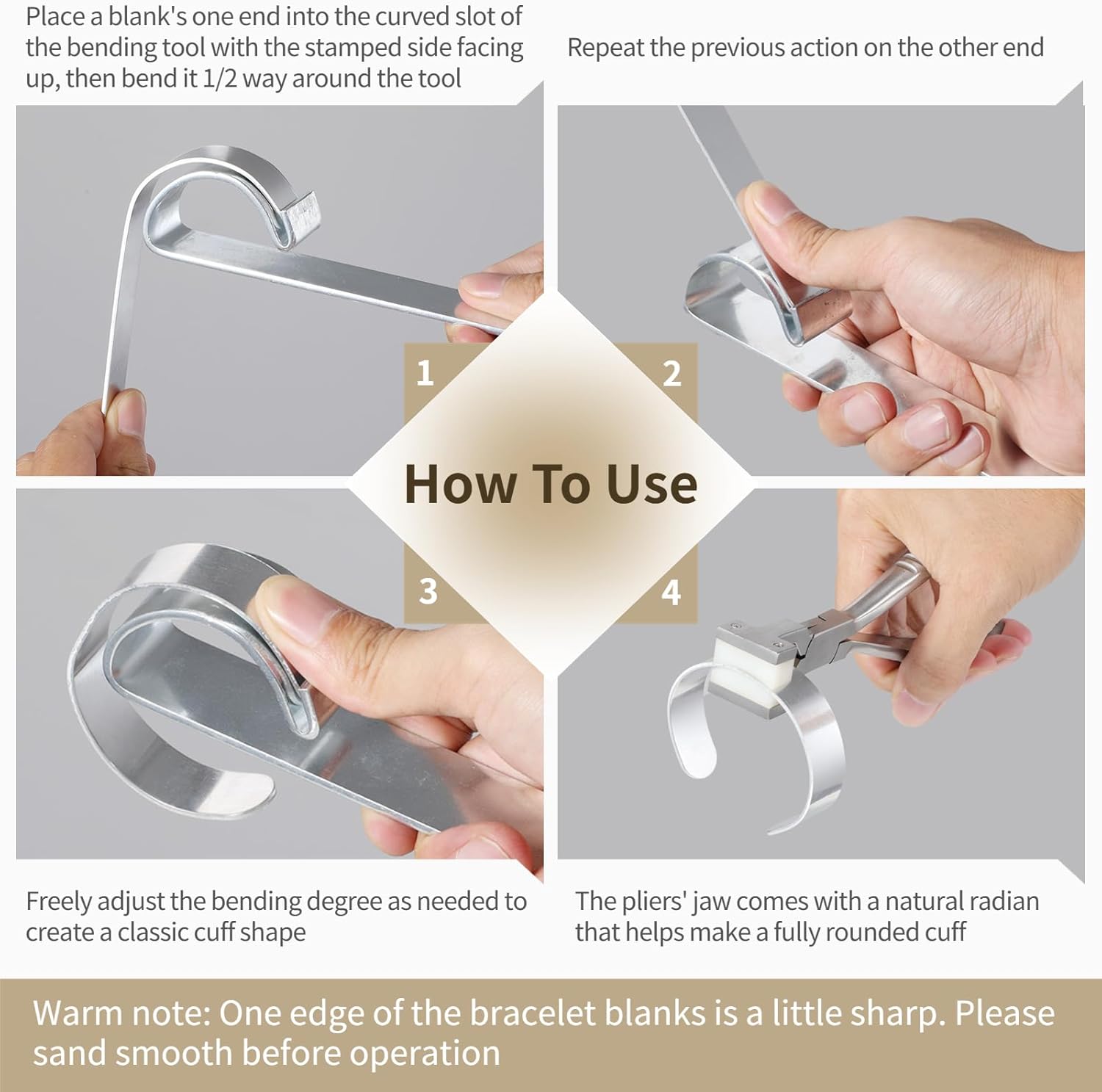 Place a blank's one end into the curved slot of the bending tool with the stamped side facing up, then bend it 1/2 way around the tool

Repeat the previous action on the other end

1

2

How To Use

3

4

Freely adjust the bending degree as needed to create a classic cuff shape

The pliers' jaw comes with a natural radian that helps make a fully rounded cuff

Warm note: One edge of the bracelet blanks is a little sharp. Please sand smooth before operation