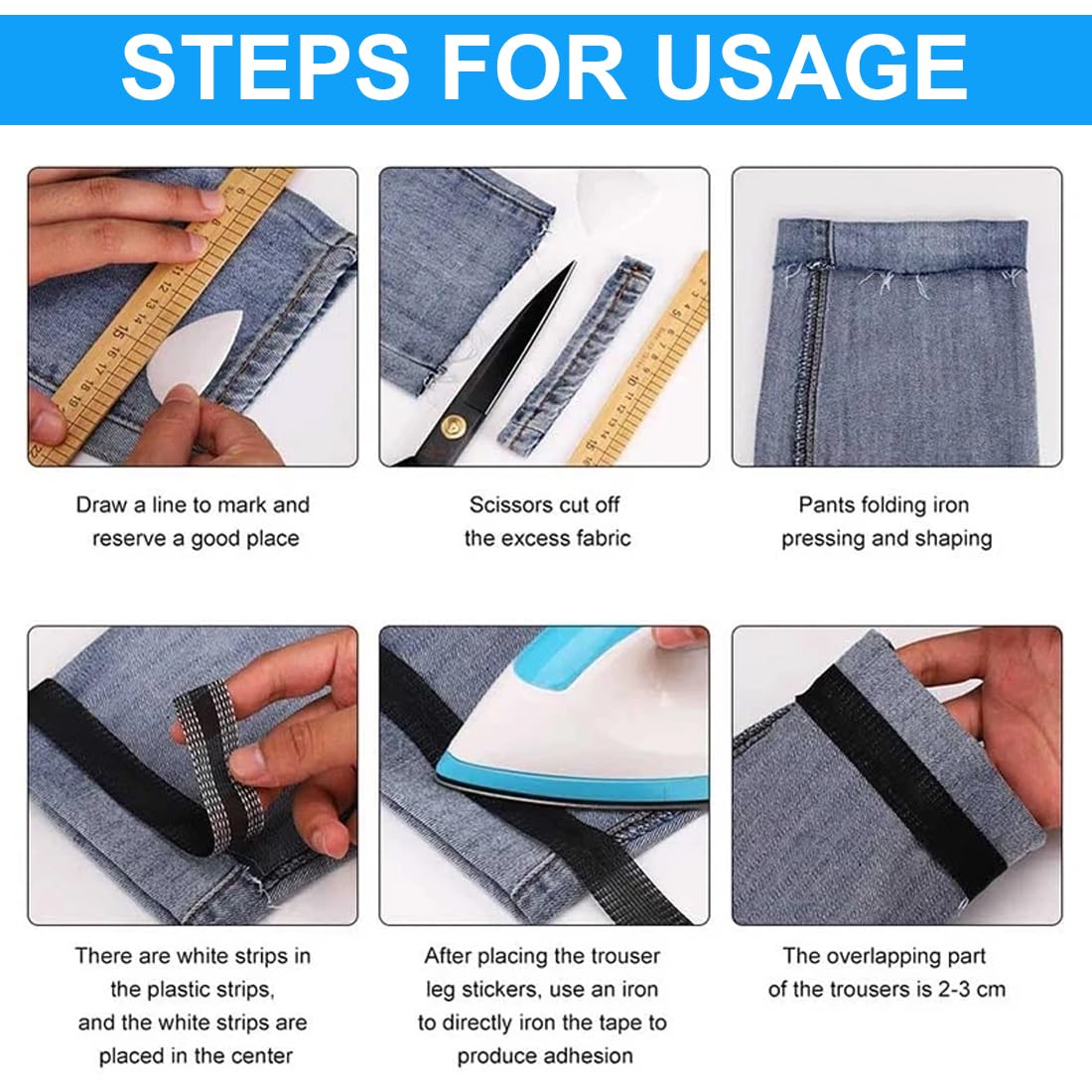 STEPS FOR USAGE

Draw a line to mark and reserve a good place

Scissors cut off the excess fabric

Pants folding iron pressing and shaping

There are white strips in the plastic strips, and the white strips are placed in the center

After placing the trouser leg stickers, use an iron to directly iron the tape to produce adhesion

The overlapping part of the trousers is 2-3 cm