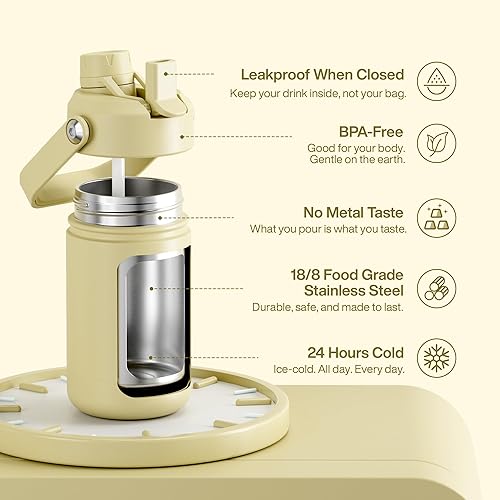 Leakproof When Closed
Keep your drink inside, not your bag.

BPA-Free
Good for your body. Gentle on the earth.

No Metal Taste
What you pour is what you taste.

18/8 Food Grade Stainless Steel
Durable, safe, and made to last.

24 Hours Cold
Ice-cold. All day. Every day.